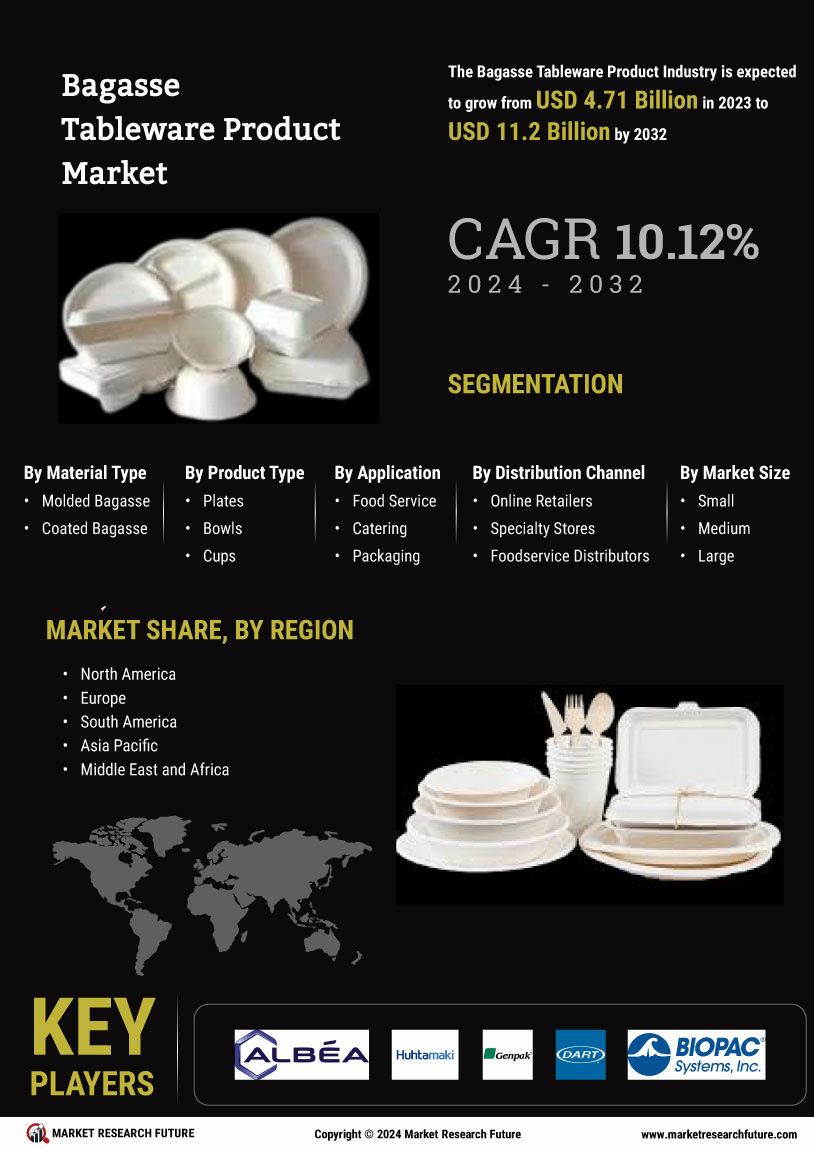 Bagasse Tableware Product Market

The Bagasse Tableware Product Industry is expected to grow from USD 4.71 Billion in 2023 to USD 11.2 Billion by 2032

CAGR 10.12%
2024 - 2032

SEGMENTATION

By Material Type
• Molded Bagasse
• Coated Bagasse

By Product Type
• Plates
• Bowls
• Cups

By Application
• Food Service
• Catering
• Packaging

By Distribution Channel
• Online Retailers
• Specialty Stores
• Foodservice Distributors

By Market Size
• Small
• Medium
• Large

MARKET SHARE, BY REGION

• North America
• Europe
• South America
• Asia Pacific
• Middle East and Africa

KEY PLAYERS

ALBÉA
Huhtamaki
Genpak
DART
BIOPAC Systems, Inc.

MARKET RESEARCH FUTURE
Copyright © 2024 Market Research Future
www.marketresearchfuture.com