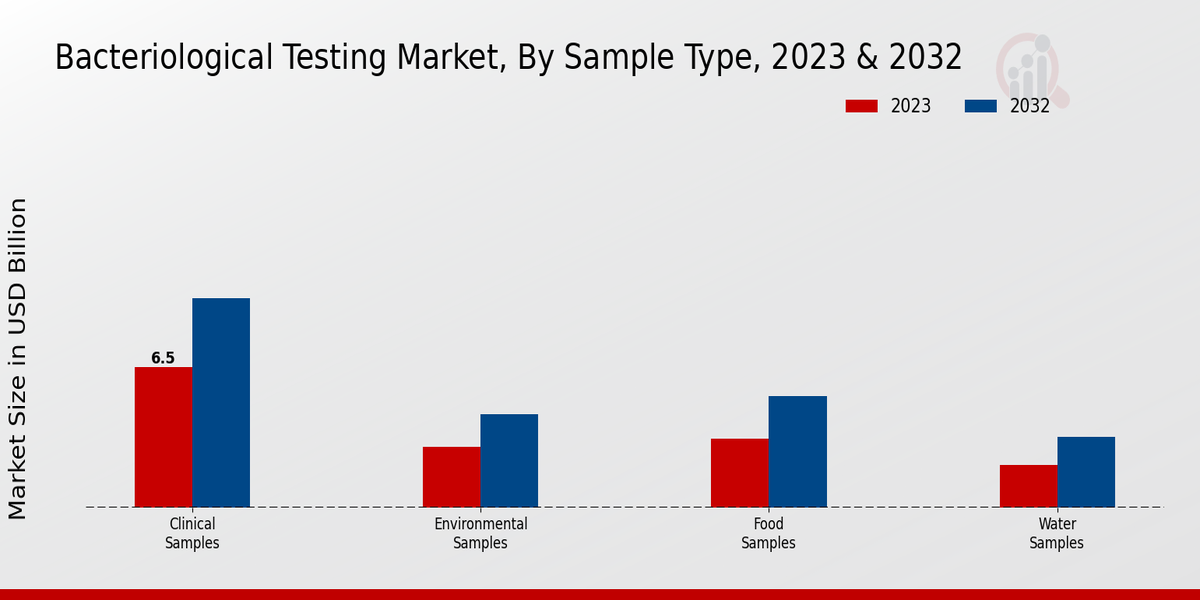 Bacteriological Testing Market, By Sample Type, 2023 & 2032

2023
2032

Market Size in USD Billion

6.5

Clinical Samples
Environmental Samples
Food Samples
Water Samples