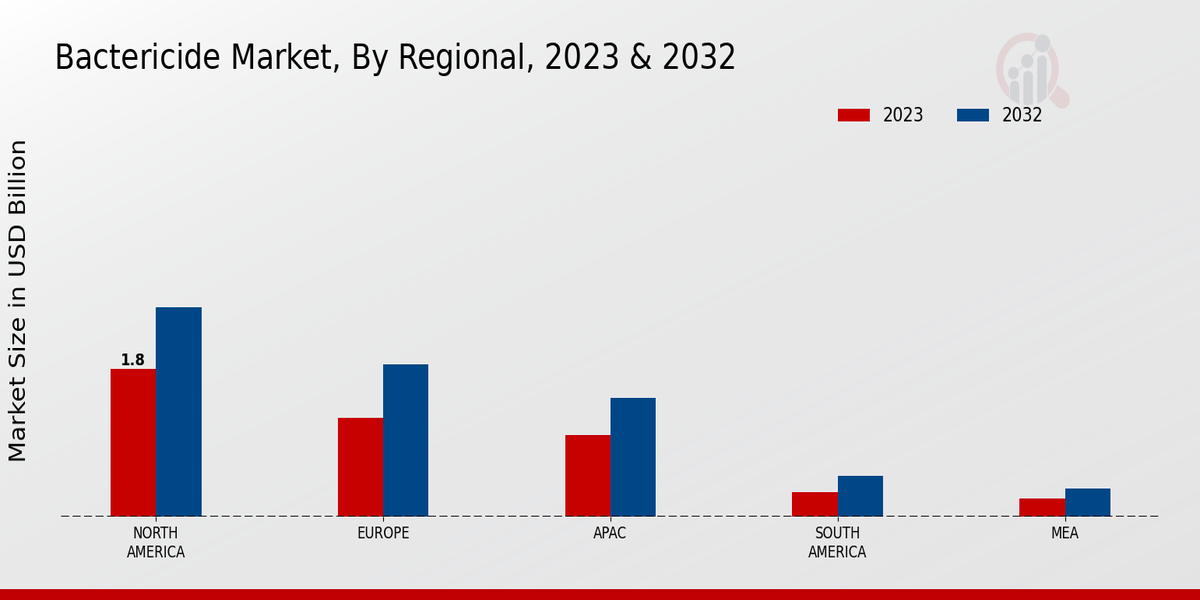 Bactericide Market, By Regional, 2023 & 2032

2023
2032

Market Size in USD Billion

1.8

NORTH AMERICA
EUROPE
APAC
SOUTH AMERICA
MEA