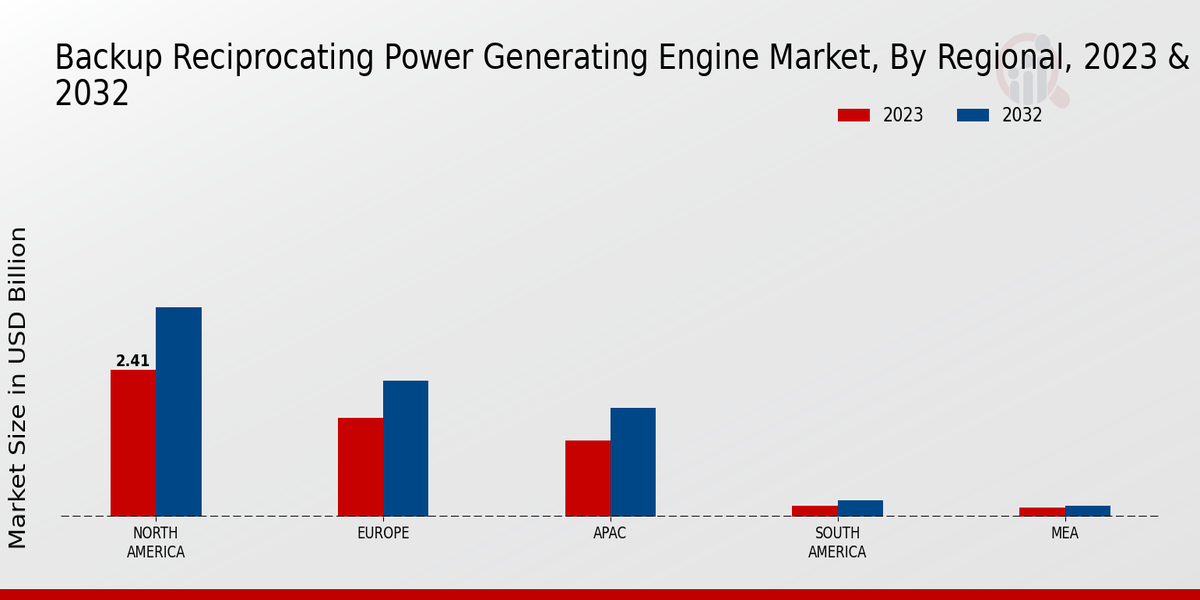 Backup Reciprocating Power Generating Engine Market, By Regional, 2023 & 2032

2023
2032

Market Size in USD Billion

2.41

NORTH AMERICA
EUROPE
APAC
SOUTH AMERICA
MEA