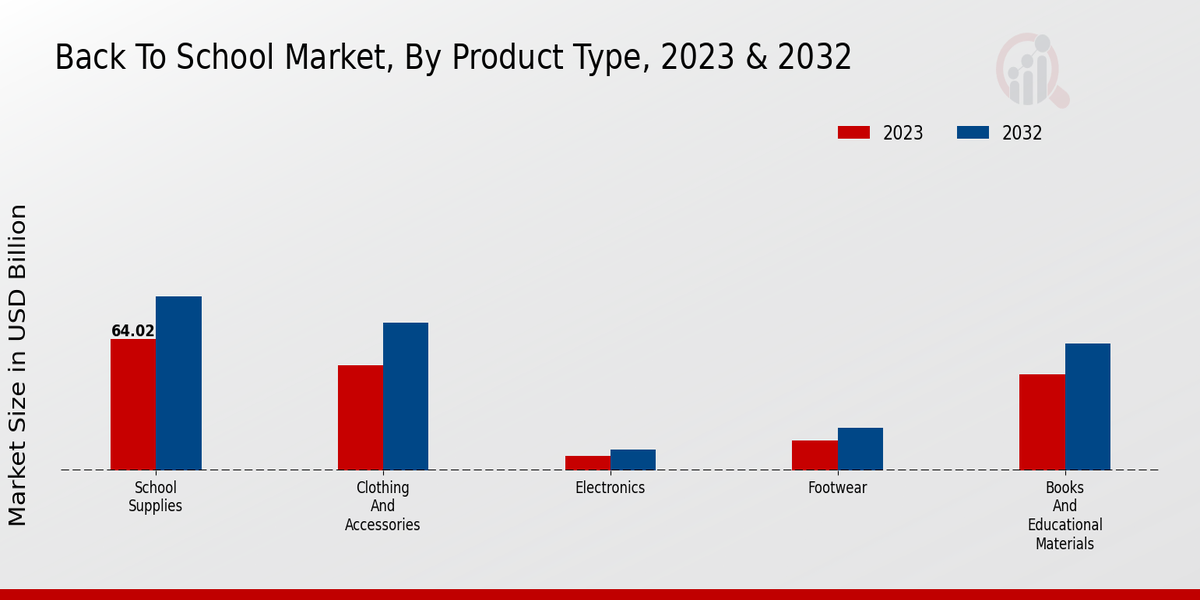 Back To School Market, By Product Type, 2023 & 2032

2023
2032

Market Size in USD Billion

64.02

School Supplies

Clothing And Accessories

Electronics

Footwear

Books And Educational Materials