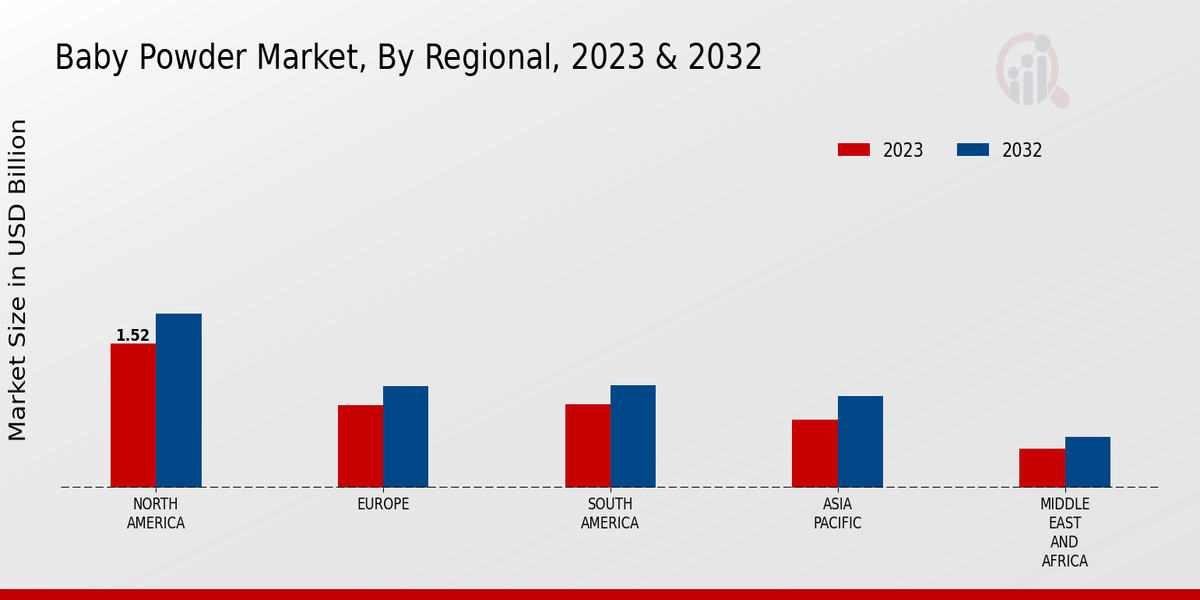 Baby Powder Market, By Regional, 2023 & 2032

2023
2032

Market Size in USD Billion

1.52

NORTH AMERICA
EUROPE
SOUTH AMERICA
ASIA PACIFIC
MIDDLE EAST AND AFRICA