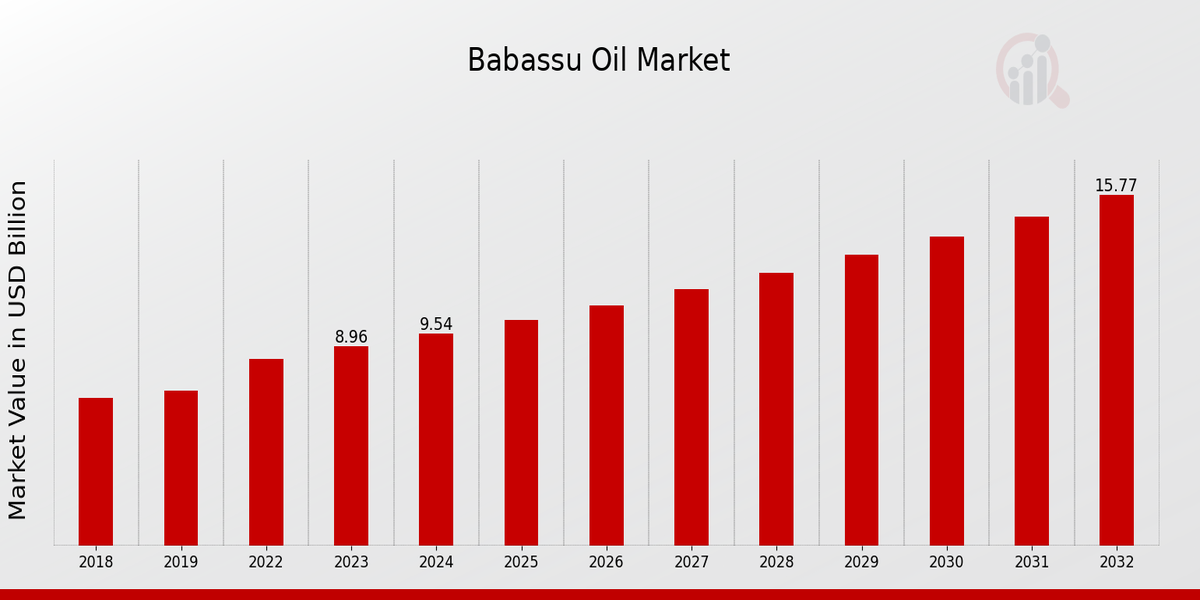 Babassu Oil Market

Market Value in USD Billion

8.96
9.54
15.77

2018
2019
2022
2023
2024
2025
2026
2027
2028
2029
2030
2031
2032