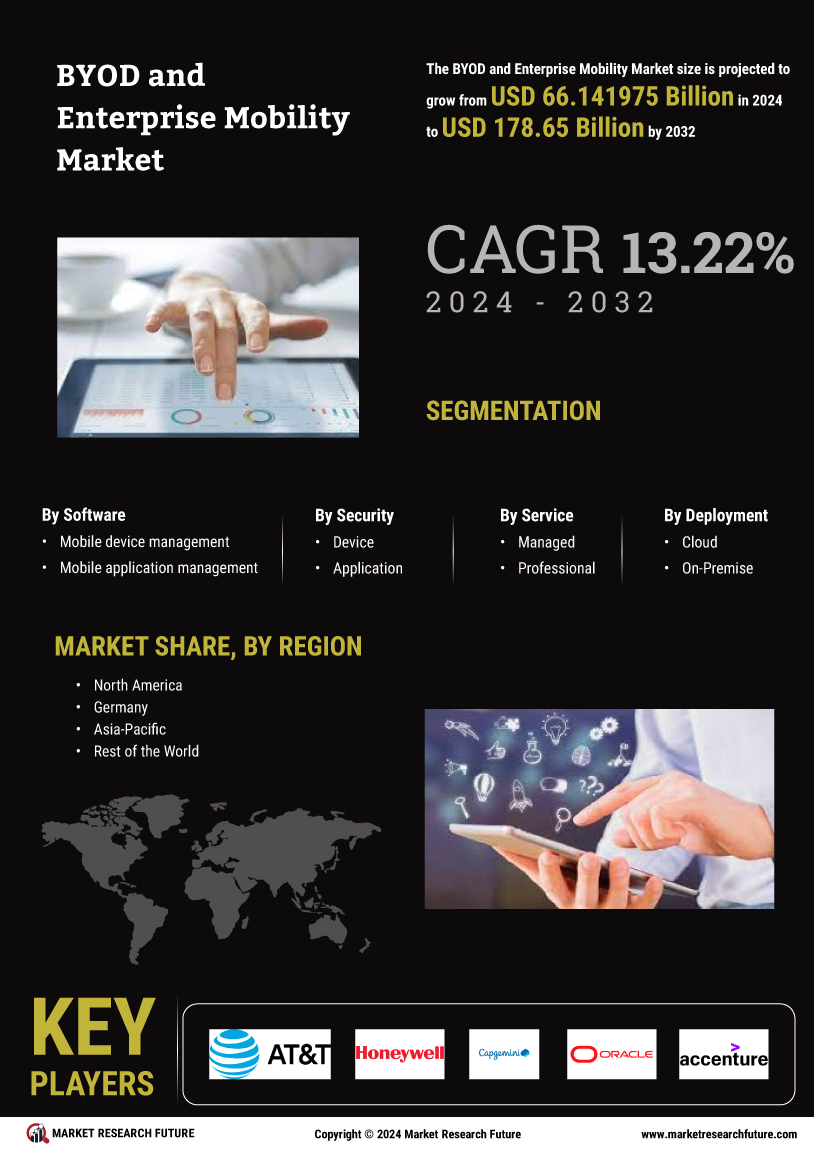 BYOD and Enterprise Mobility Market

The BYOD and Enterprise Mobility Market size is projected to grow from USD 66.141975 Billion in 2024 to USD 178.65 Billion by 2032

CAGR 13.22%
2024 - 2032

SEGMENTATION

By Software
• Mobile device management
• Mobile application management

By Security
• Device
• Application

By Service
• Managed
• Professional

By Deployment
• Cloud
• On-Premise

MARKET SHARE, BY REGION
• North America
• Germany
• Asia-Pacific
• Rest of the World

KEY PLAYERS

AT&T
Honeywell
Capgemini
ORACLE
accenture

MARKET RESEARCH FUTURE
Copyright © 2024 Market Research Future
www.marketresearchfuture.com