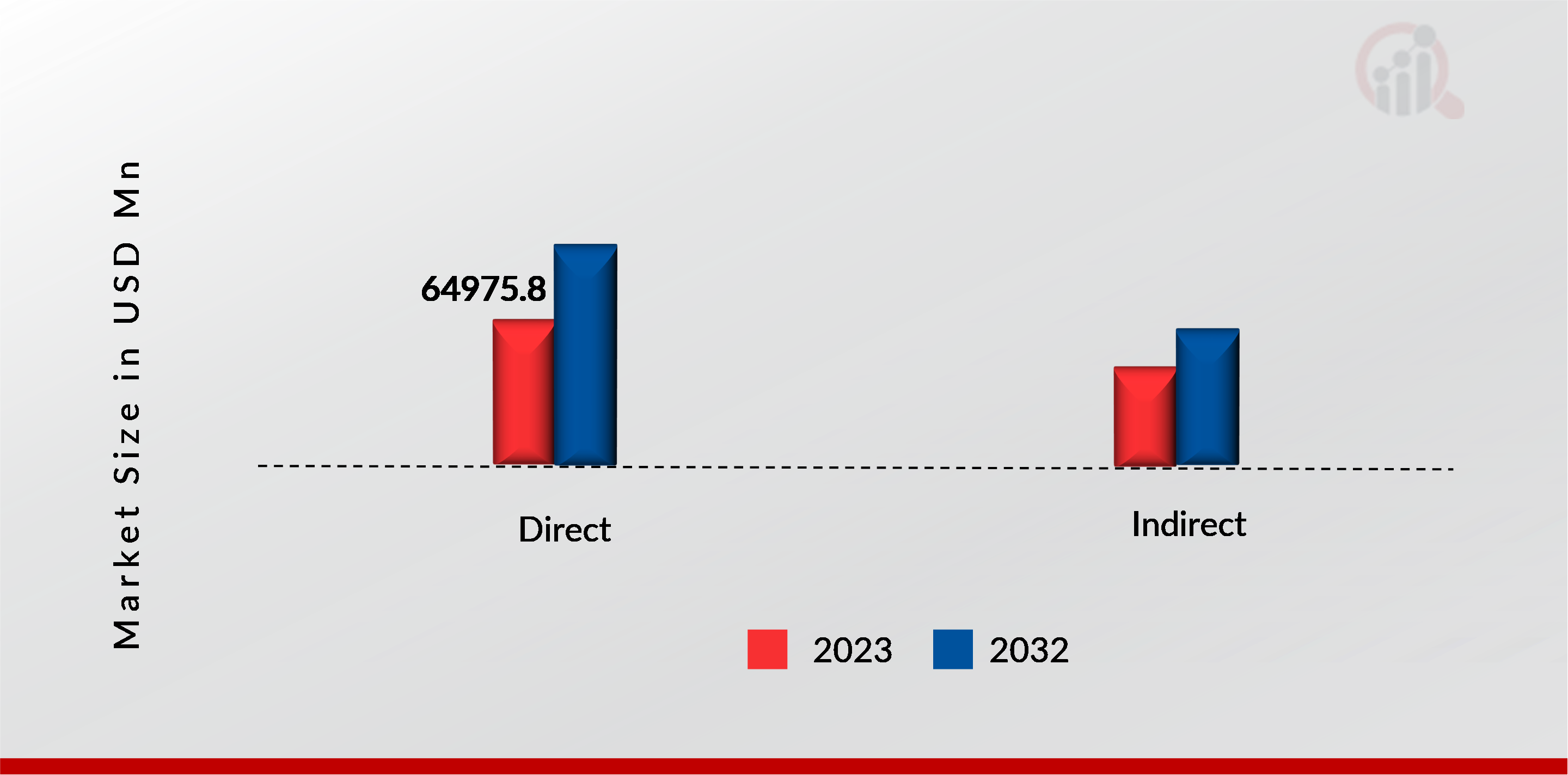 Market Size in USD Mn

64975.8

Direct

Indirect

2023

2032