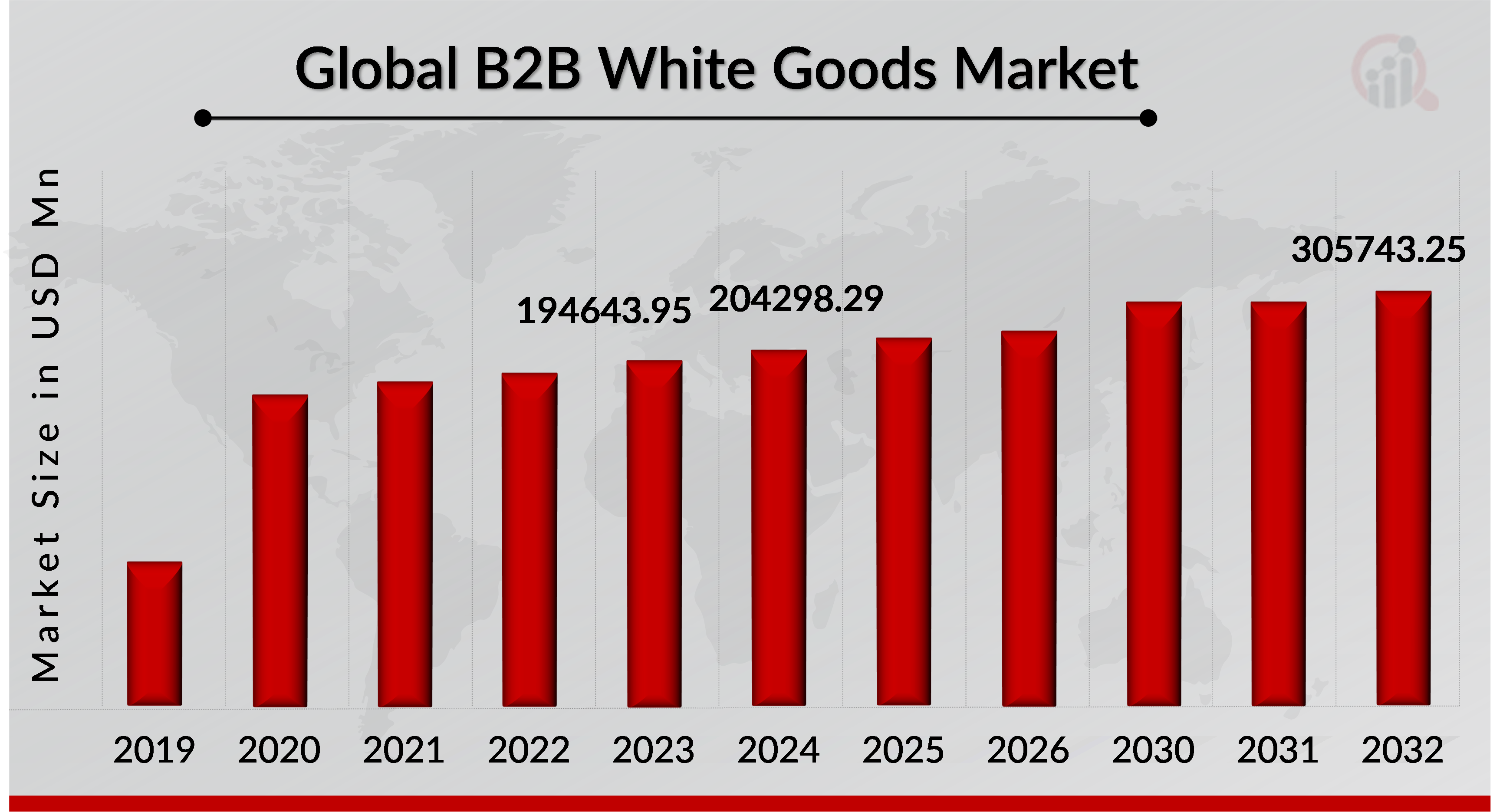 Global B2B White Goods Market

Market Size in USD Mn

194643.95
204298.29
305743.25

2019
2020
2021
2022
2023
2024
2025
2026
2030
2031
2032