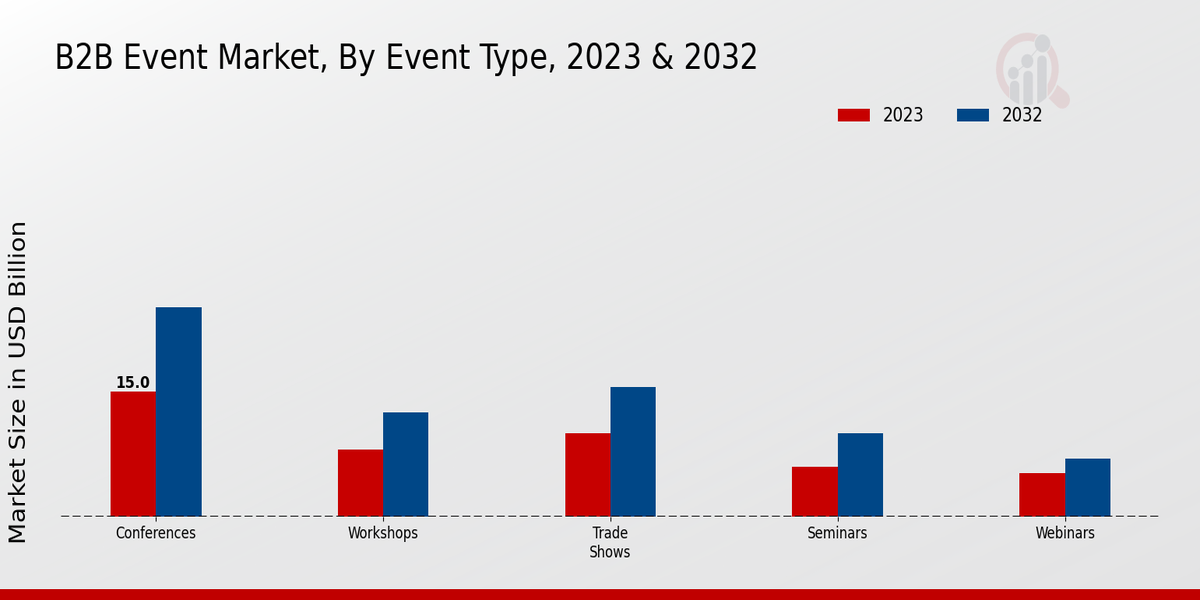 B2B Event Market, By Event Type, 2023 & 2032

2023 2032

Market Size in USD Billion

15.0

Conferences

Workshops

Trade Shows

Seminars

Webinars