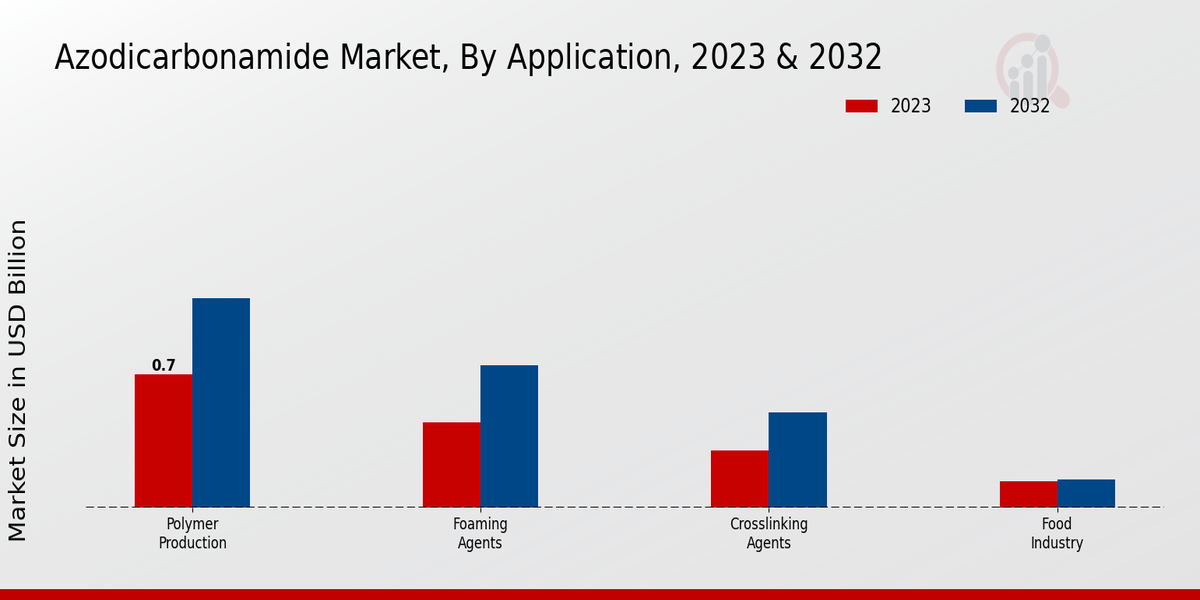 Azodicarbonamide Market, By Application, 2023 & 2032

2023
2032

Market Size in USD Billion

0.7

Polymer Production
Foaming Agents
Crosslinking Agents
Food Industry