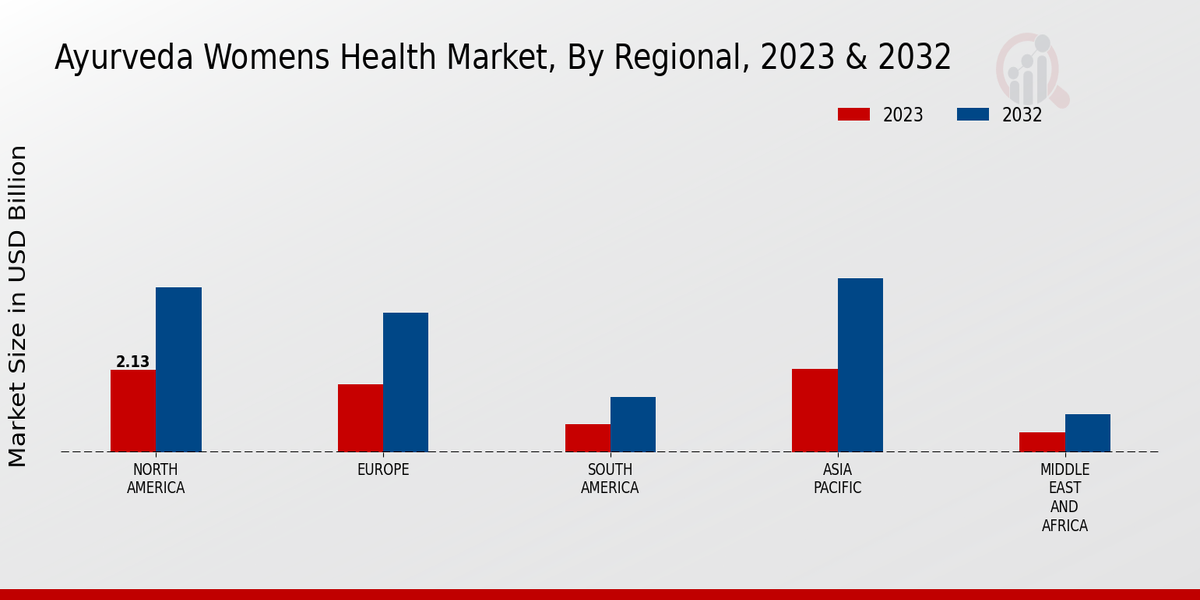 Ayurveda Womens Health Market, By Regional, 2023 & 2032

2023 2032

Market Size in USD Billion

2.13

NORTH AMERICA

EUROPE

SOUTH AMERICA

ASIA PACIFIC

MIDDLE EAST AND AFRICA