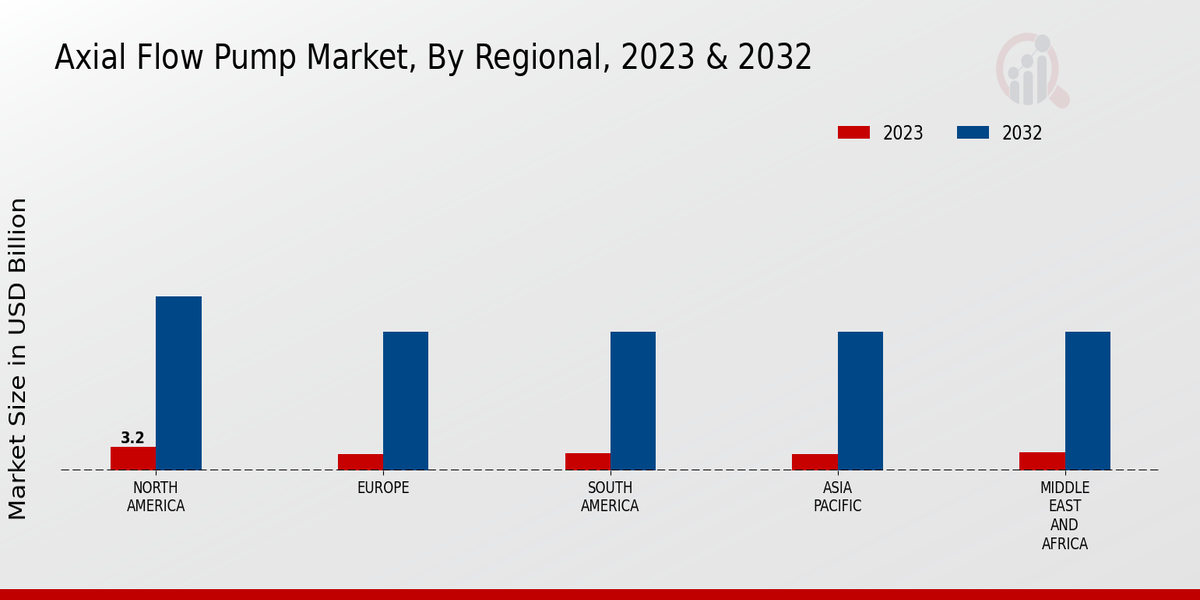 Axial Flow Pump Market, By Regional, 2023 & 2032

2023
2032

Market Size in USD Billion

3.2

NORTH AMERICA
EUROPE
SOUTH AMERICA
ASIA PACIFIC
MIDDLE EAST AND AFRICA