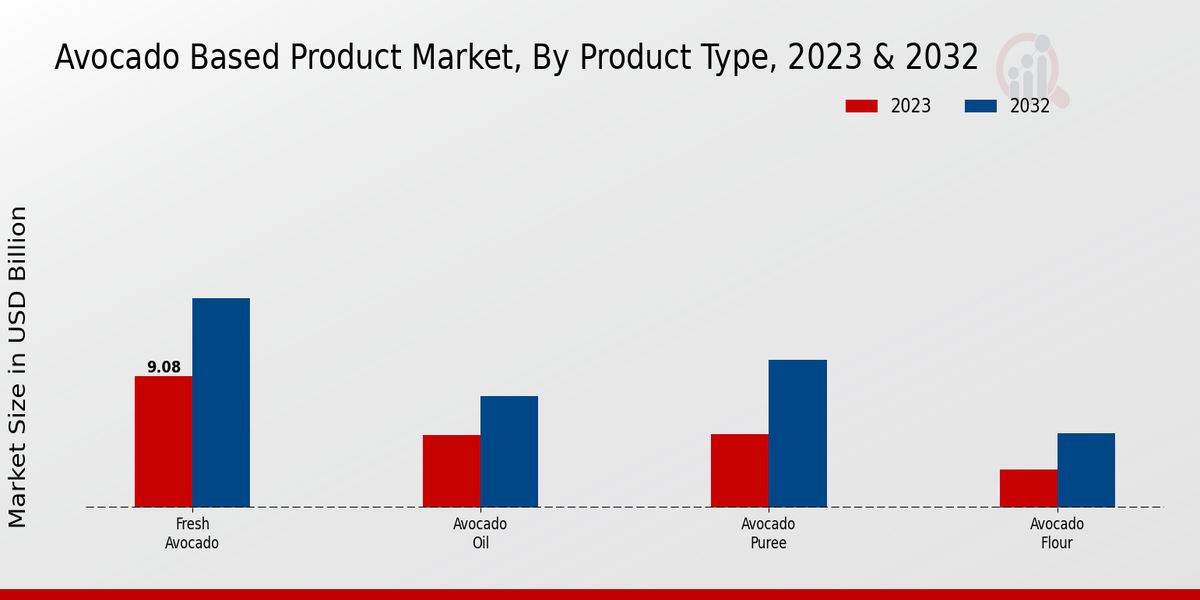 Avocado Based Product Market, By Product Type, 2023 & 2032

2023
2032

Market Size in USD Billion

9.08

Fresh Avocado

Avocado Oil

Avocado Puree

Avocado Flour