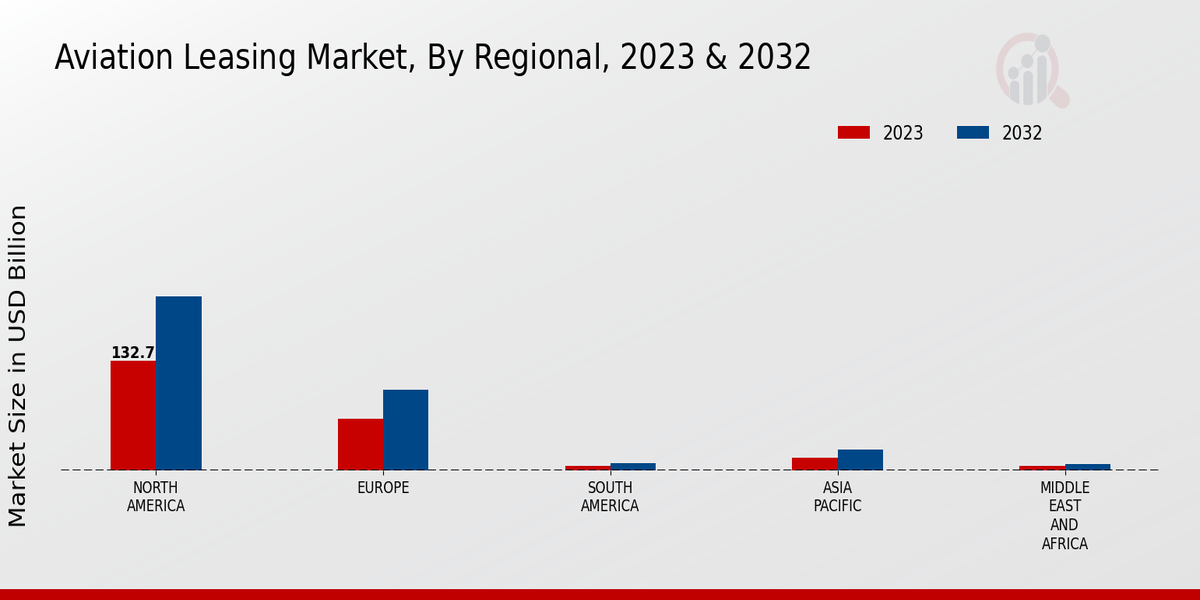 Aviation Leasing Market, By Regional, 2023 & 2032

2023 2032

Market Size in USD Billion

132.7

NORTH AMERICA

EUROPE

SOUTH AMERICA

ASIA PACIFIC

MIDDLE EAST AND AFRICA