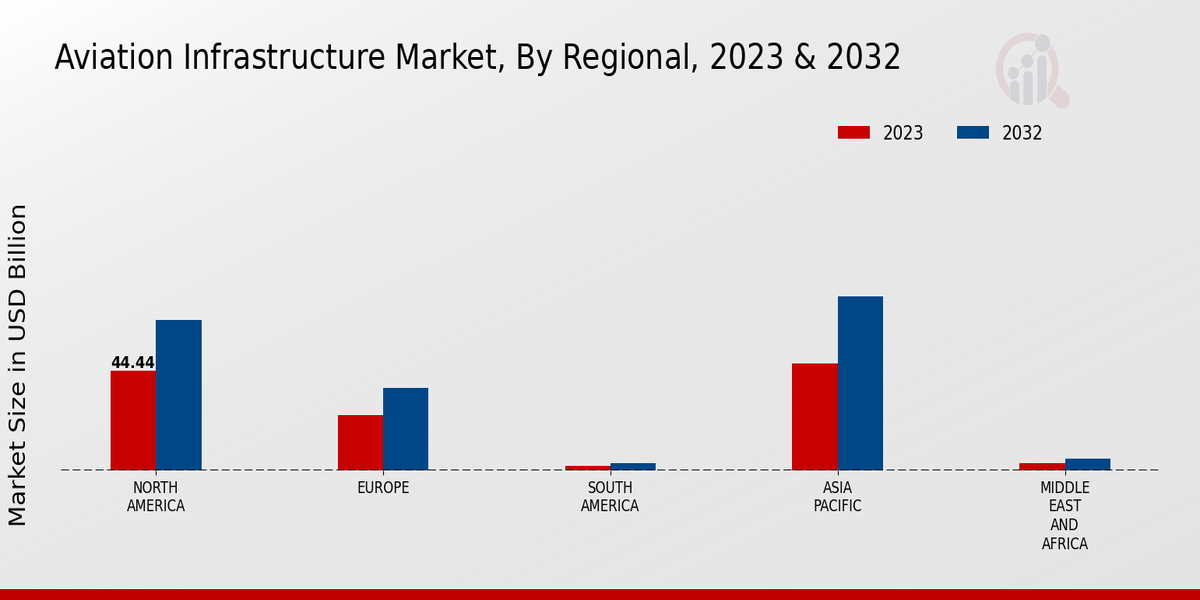 Aviation Infrastructure Market, By Regional, 2023 & 2032

2023
2032

Market Size in USD Billion

44.44

NORTH AMERICA
EUROPE
SOUTH AMERICA
ASIA PACIFIC
MIDDLE EAST AND AFRICA