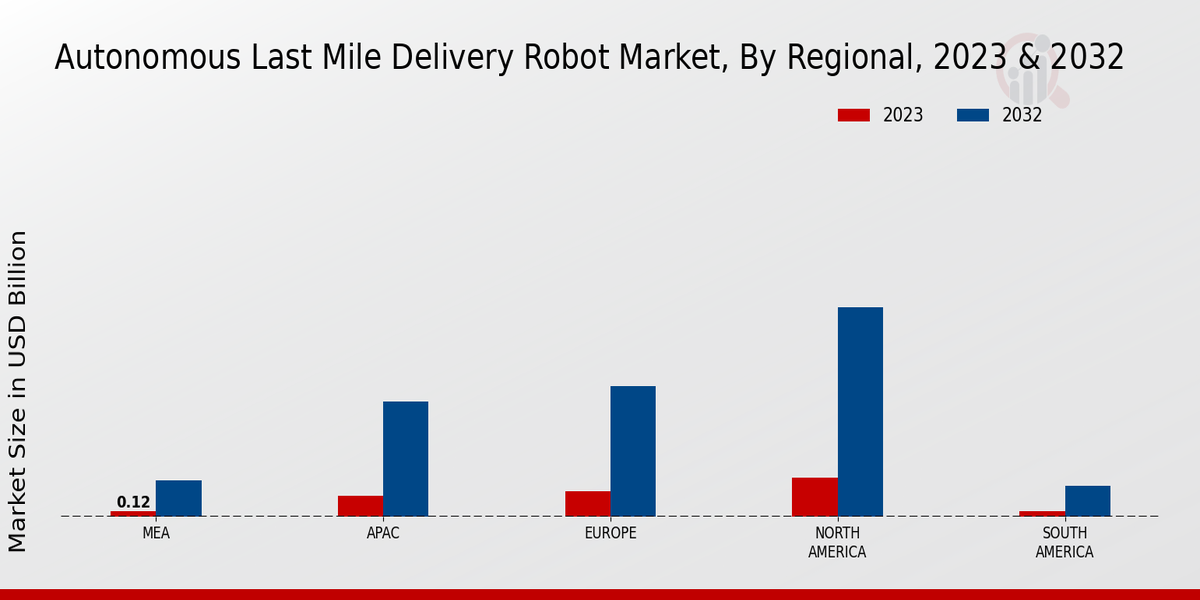 Autonomous Last Mile Delivery Robot Market, By Regional, 2023 & 2032

2023
2032

Market Size in USD Billion

0.12

MEA
APAC
EUROPE
NORTH AMERICA
SOUTH AMERICA