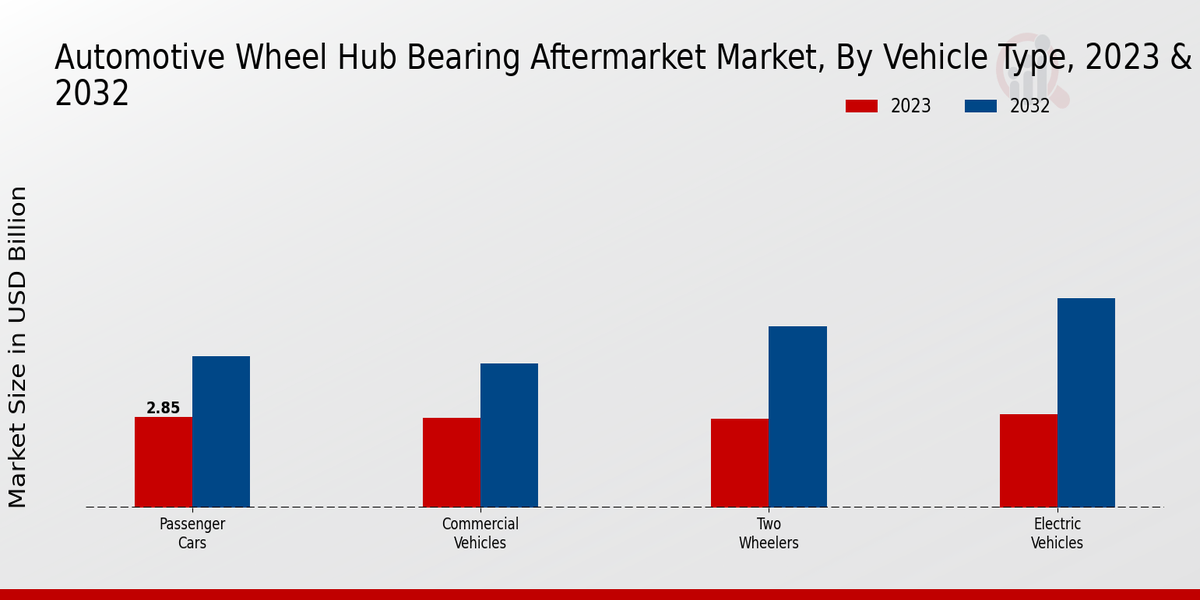 Automotive Wheel Hub Bearing Aftermarket Market, By Vehicle Type, 2023 & 2032

2023
2032

Market Size in USD Billion

2.85

Passenger Cars
Commercial Vehicles
Two Wheelers
Electric Vehicles