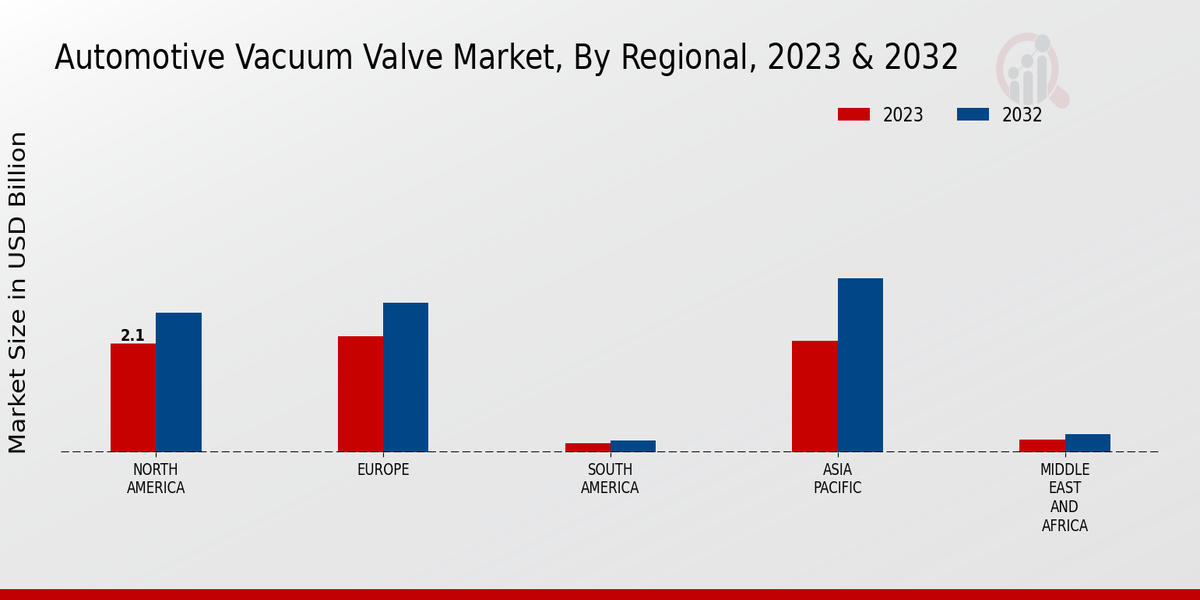 Automotive Vacuum Valve Market, By Regional, 2023 & 2032

2023 2032

Market Size in USD Billion

2.1

NORTH AMERICA

EUROPE

SOUTH AMERICA

ASIA PACIFIC

MIDDLE EAST AND AFRICA