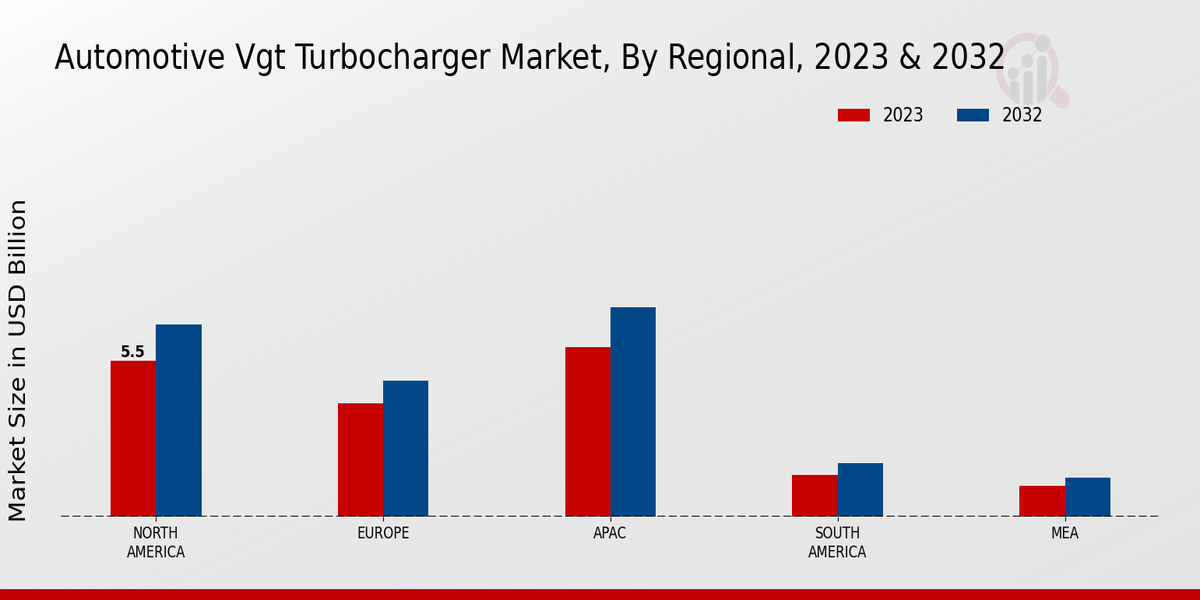 Automotive Vgt Turbocharger Market, By Regional, 2023 & 2032

2023
2032

Market Size in USD Billion

5.5

NORTH AMERICA
EUROPE
APAC
SOUTH AMERICA
MEA