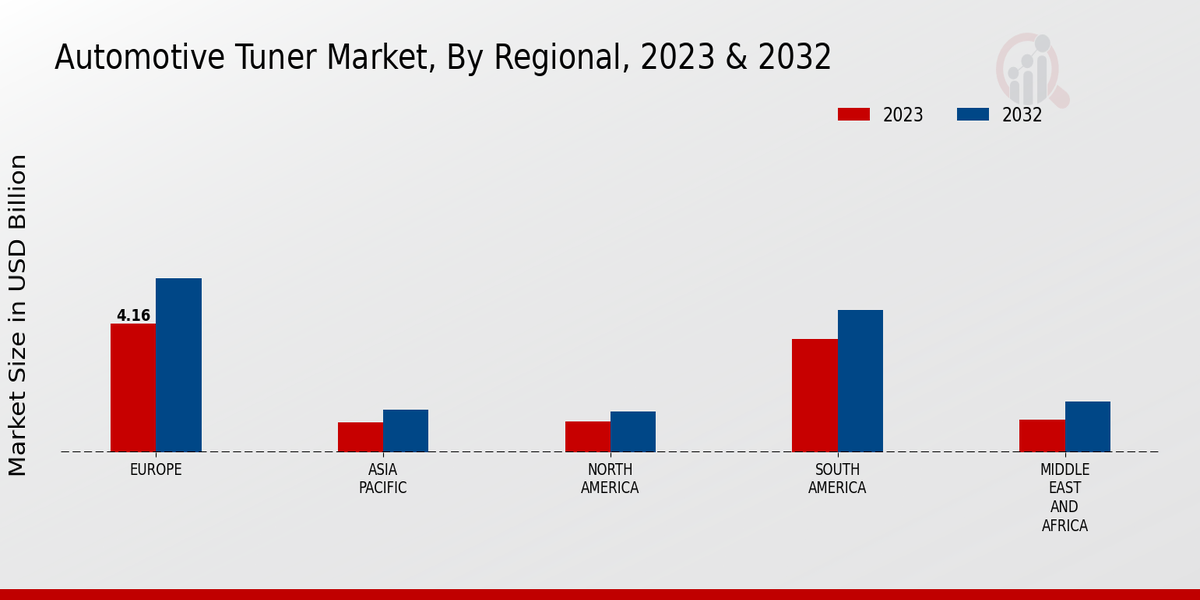 Automotive Tuner Market, By Regional, 2023 & 2032

2023
2032

Market Size in USD Billion

4.16

EUROPE

ASIA PACIFIC

NORTH AMERICA

SOUTH AMERICA

MIDDLE EAST AND AFRICA