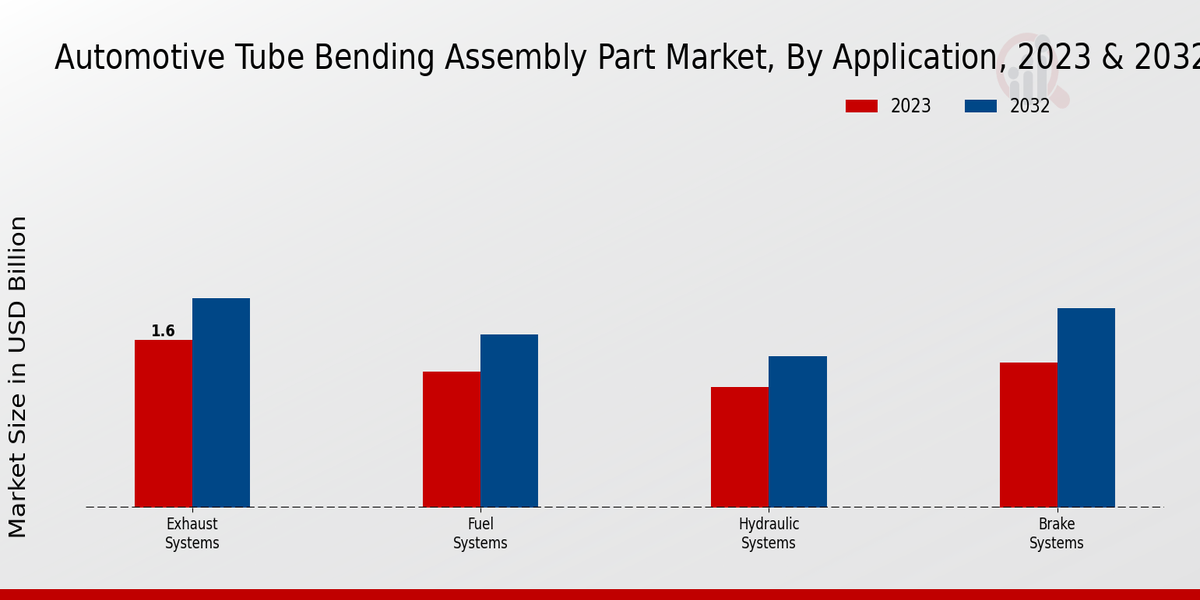 Automotive Tube Bending Assembly Part Market, By Application, 2023 & 2032

2023
2032

Market Size in USD Billion

1.6

Exhaust Systems

Fuel Systems

Hydraulic Systems

Brake Systems