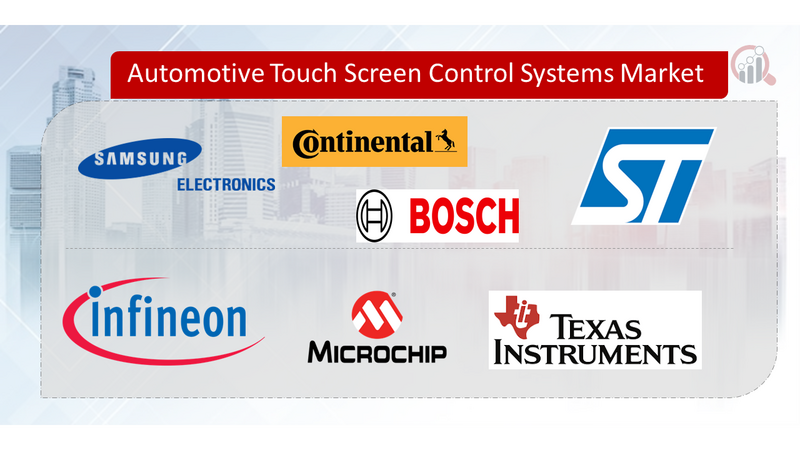 Automotive Touch Screen Control Systems Market

SAMSUNG
ELECTRONICS

Continental

BOSCH

ST

infineon

MICROCHIP

TEXAS
INSTRUMENTS