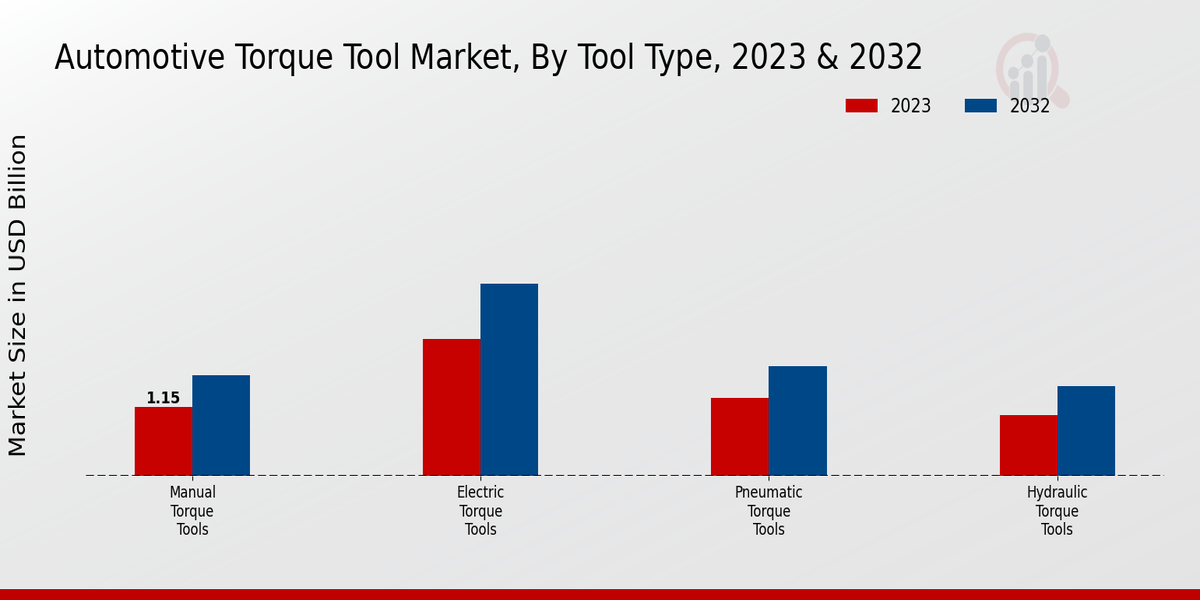 Automotive Torque Tool Market, By Tool Type, 2023 & 2032

2023 2032

Market Size in USD Billion

1.15

Manual Torque Tools

Electric Torque Tools

Pneumatic Torque Tools

Hydraulic Torque Tools