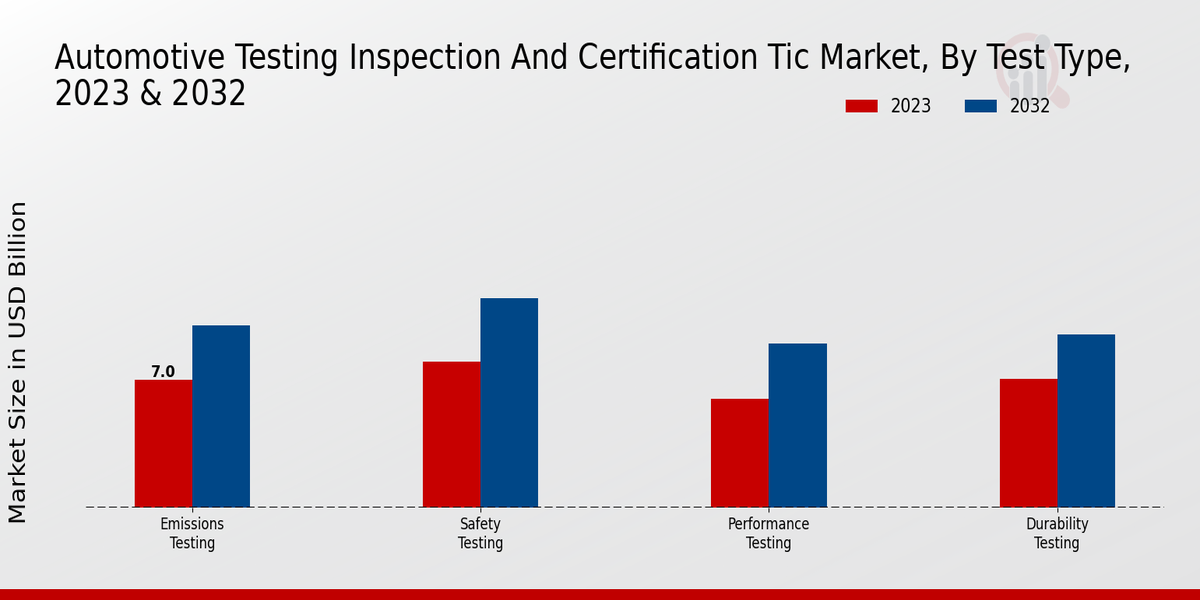 Automotive Testing Inspection And Certification Tic Market, By Test Type, 2023 & 2032

2023
2032

Market Size in USD Billion

7.0

Emissions Testing

Safety Testing

Performance Testing

Durability Testing