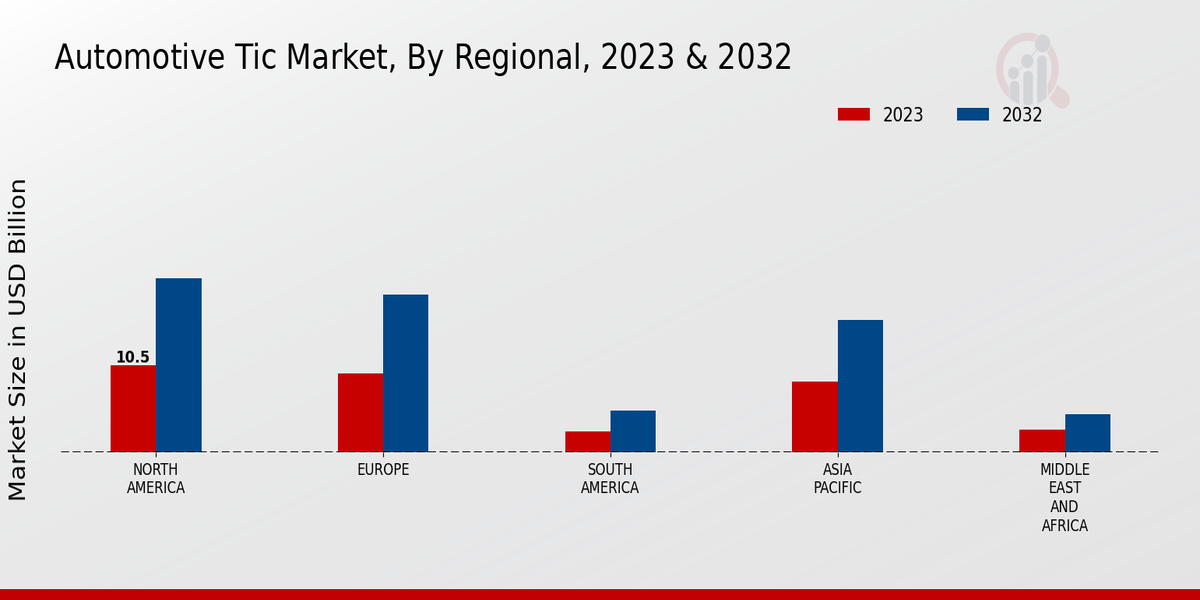 Automotive Tic Market, By Regional, 2023 & 2032

2023 2032

Market Size in USD Billion

10.5

NORTH AMERICA

EUROPE

SOUTH AMERICA

ASIA PACIFIC

MIDDLE EAST AND AFRICA