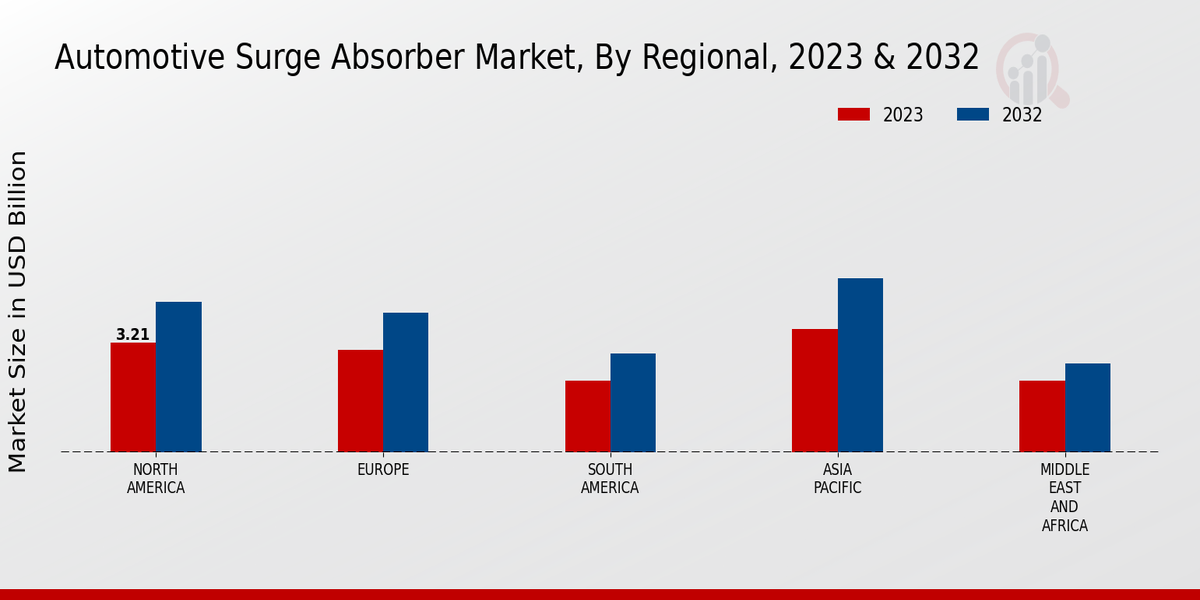 Automotive Surge Absorber Market, By Regional, 2023 & 2032

2023
2032

Market Size in USD Billion

3.21

NORTH AMERICA
EUROPE
SOUTH AMERICA
ASIA PACIFIC
MIDDLE EAST AND AFRICA