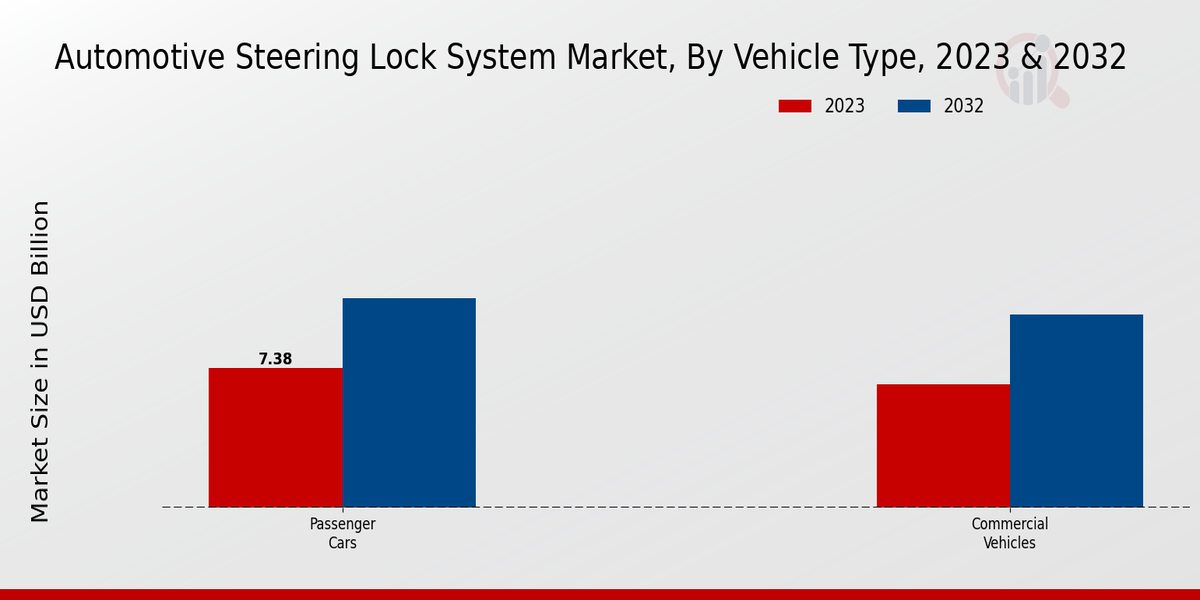 Automotive Steering Lock System Market, By Vehicle Type, 2023 & 2032

2023
2032

Market Size in USD Billion

7.38

Passenger Cars

Commercial Vehicles