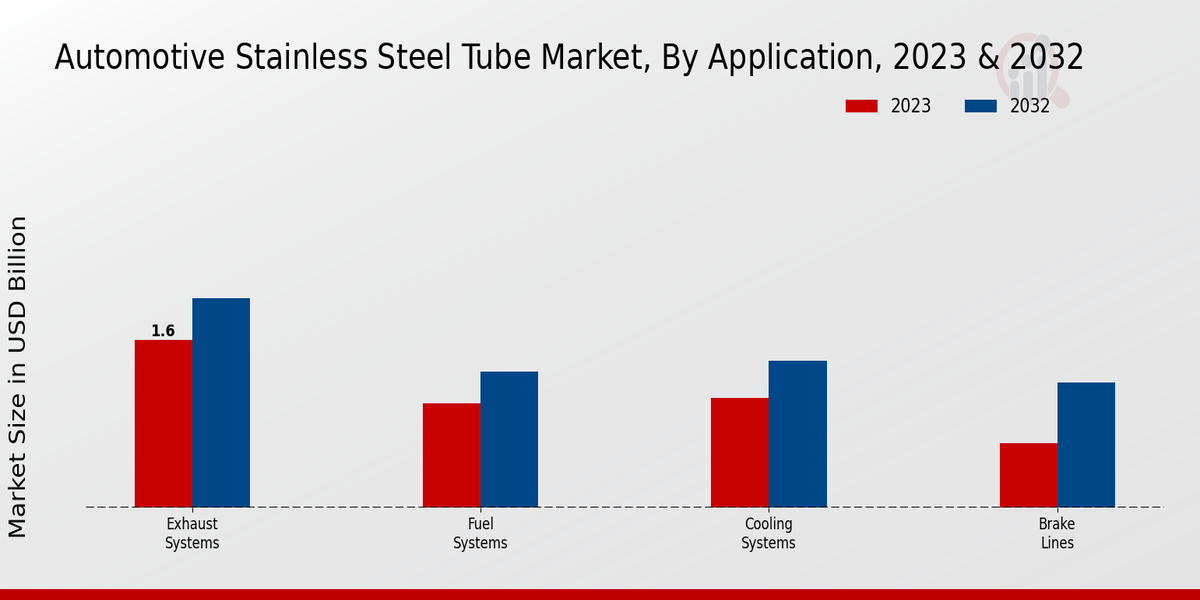 Automotive Stainless Steel Tube Market, By Application, 2023 & 2032

2023
2032

Market Size in USD Billion

1.6

Exhaust Systems

Fuel Systems

Cooling Systems

Brake Lines