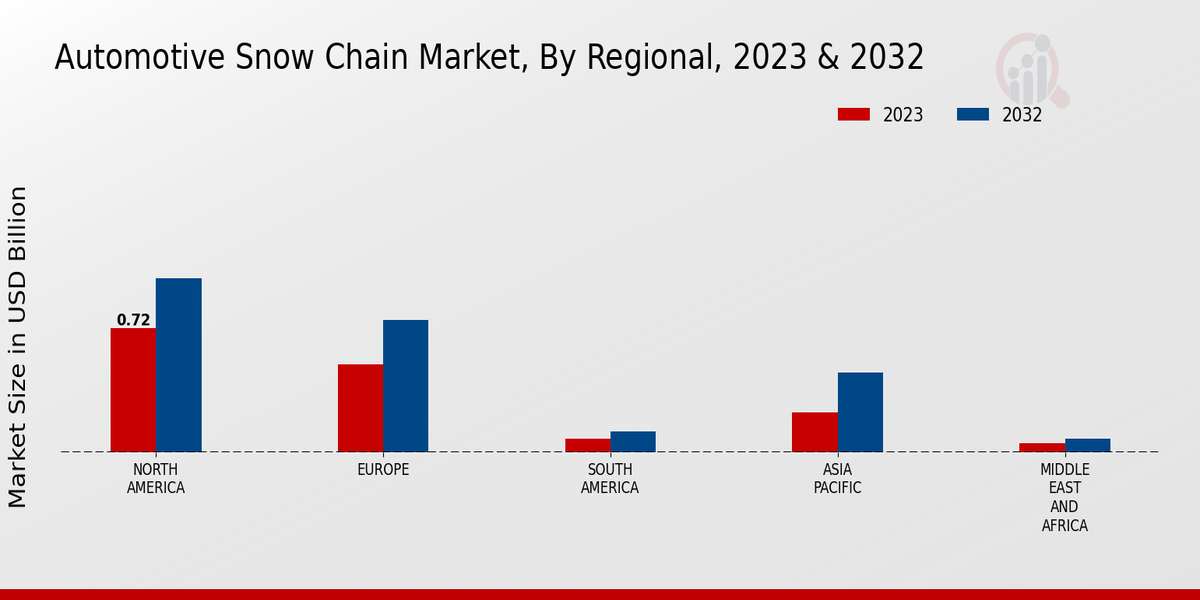 Automotive Snow Chain Market, By Regional, 2023 & 2032

2023
2032

Market Size in USD Billion

0.72

NORTH AMERICA
EUROPE
SOUTH AMERICA
ASIA PACIFIC
MIDDLE EAST AND AFRICA