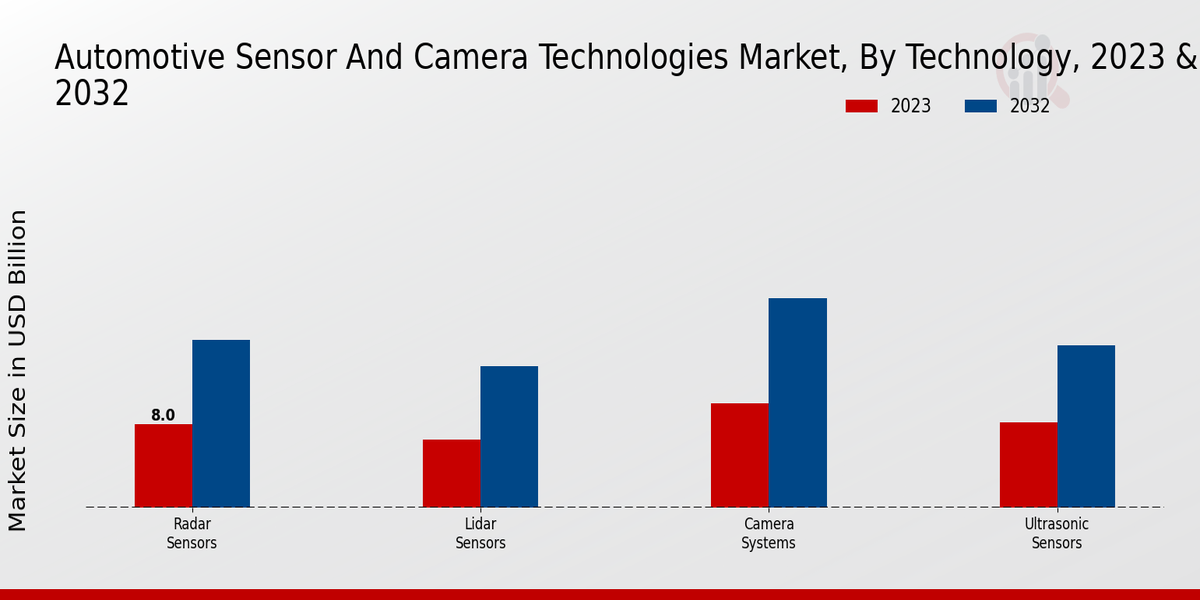 Automotive Sensor And Camera Technologies Market, By Technology, 2023 & 2032

2023
2032

Market Size in USD Billion

8.0

Radar Sensors
Lidar Sensors
Camera Systems
Ultrasonic Sensors