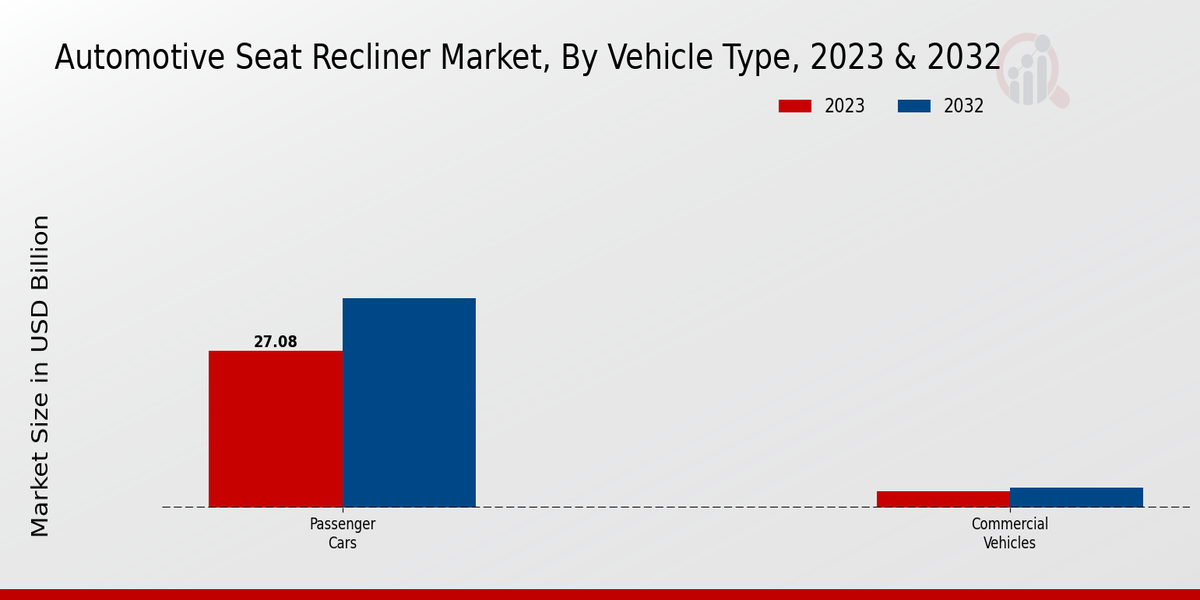 Automotive Seat Recliner Market, By Vehicle Type, 2023 & 2032

2023
2032

Market Size in USD Billion

27.08

Passenger Cars

Commercial Vehicles