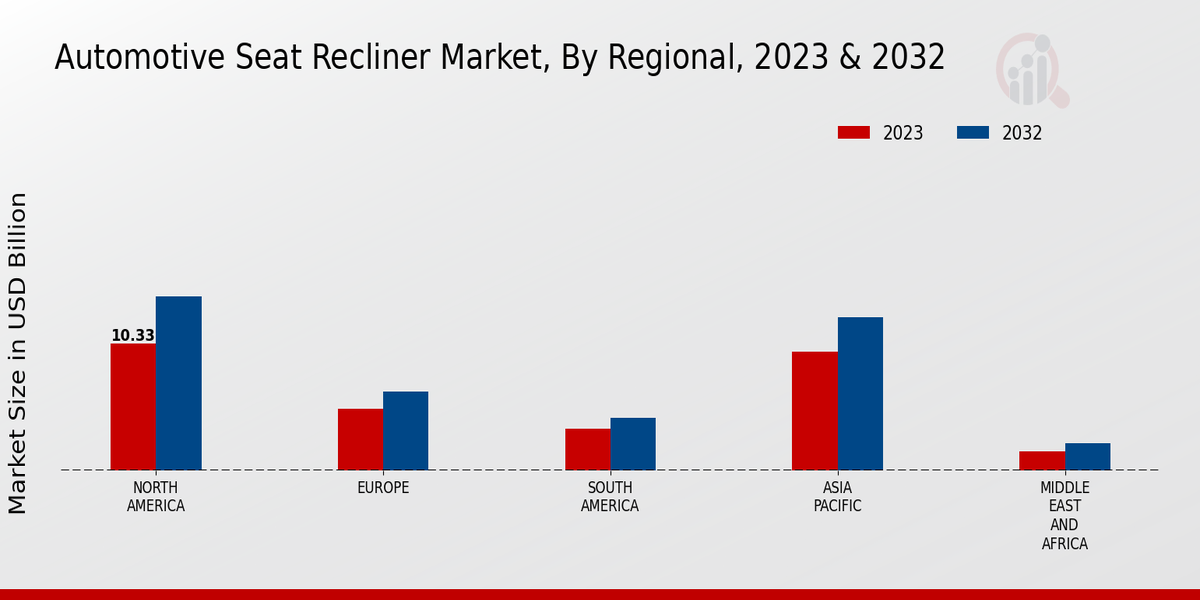 Automotive Seat Recliner Market, By Regional, 2023 & 2032

2023
2032

Market Size in USD Billion

10.33

NORTH AMERICA
EUROPE
SOUTH AMERICA
ASIA PACIFIC
MIDDLE EAST AND AFRICA