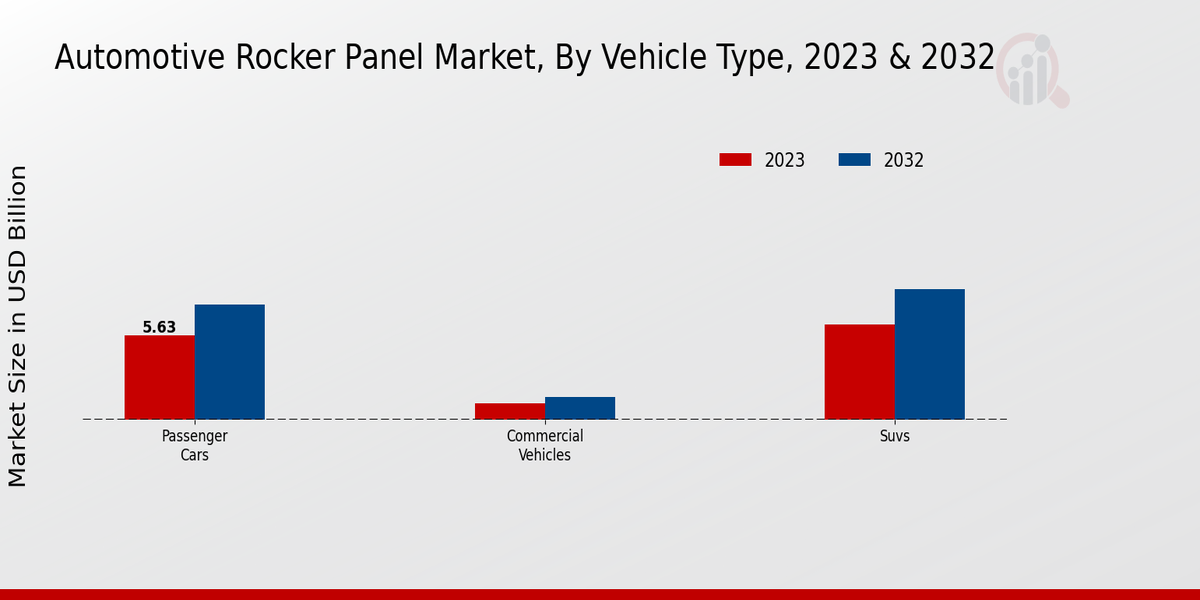 Automotive Rocker Panel Market, By Vehicle Type, 2023 & 2032

2023
2032

Market Size in USD Billion

5.63

Passenger Cars

Commercial Vehicles

Suvs