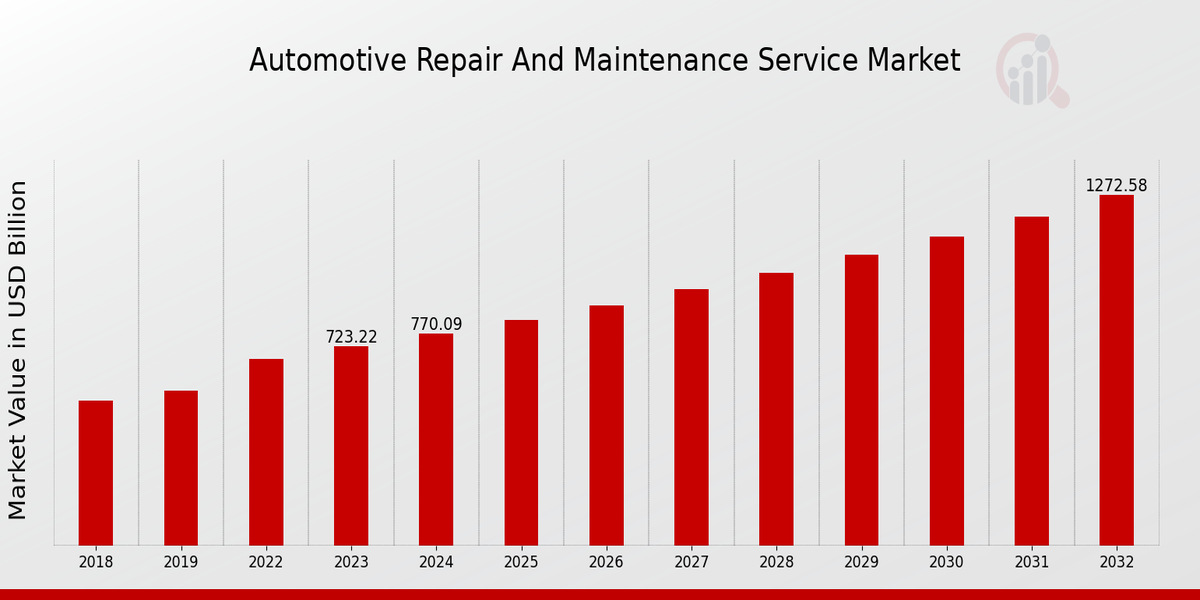 Automotive Repair And Maintenance Service Market

Market Value in USD Billion

723.22
770.09
1272.58

2018
2019
2022
2023
2024
2025
2026
2027
2028
2029
2030
2031
2032