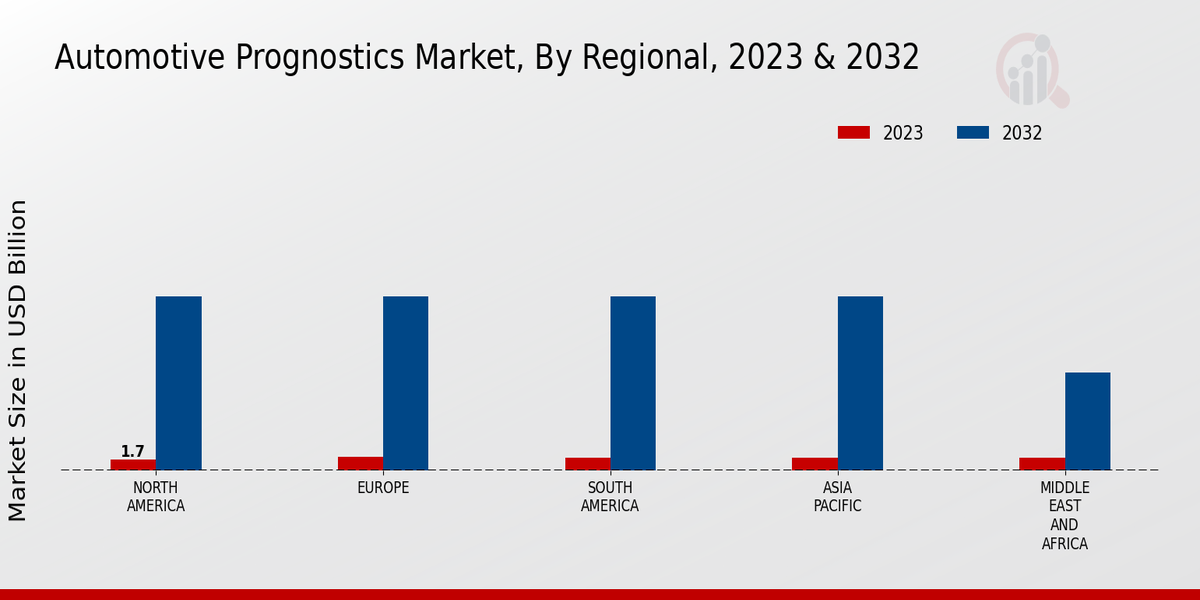 Automotive Prognostics Market, By Regional, 2023 & 2032

2023
2032

Market Size in USD Billion

1.7

NORTH AMERICA
EUROPE
SOUTH AMERICA
ASIA PACIFIC
MIDDLE EAST AND AFRICA