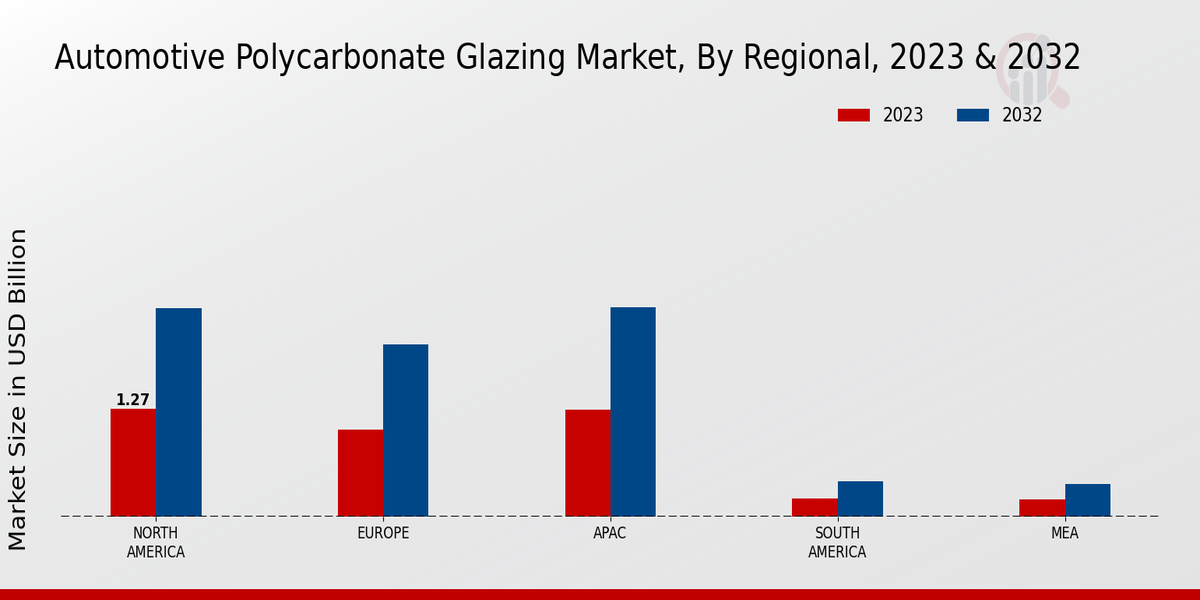 Automotive Polycarbonate Glazing Market, By Regional, 2023 & 2032

2023
2032

Market Size in USD Billion

1.27

NORTH AMERICA
EUROPE
APAC
SOUTH AMERICA
MEA