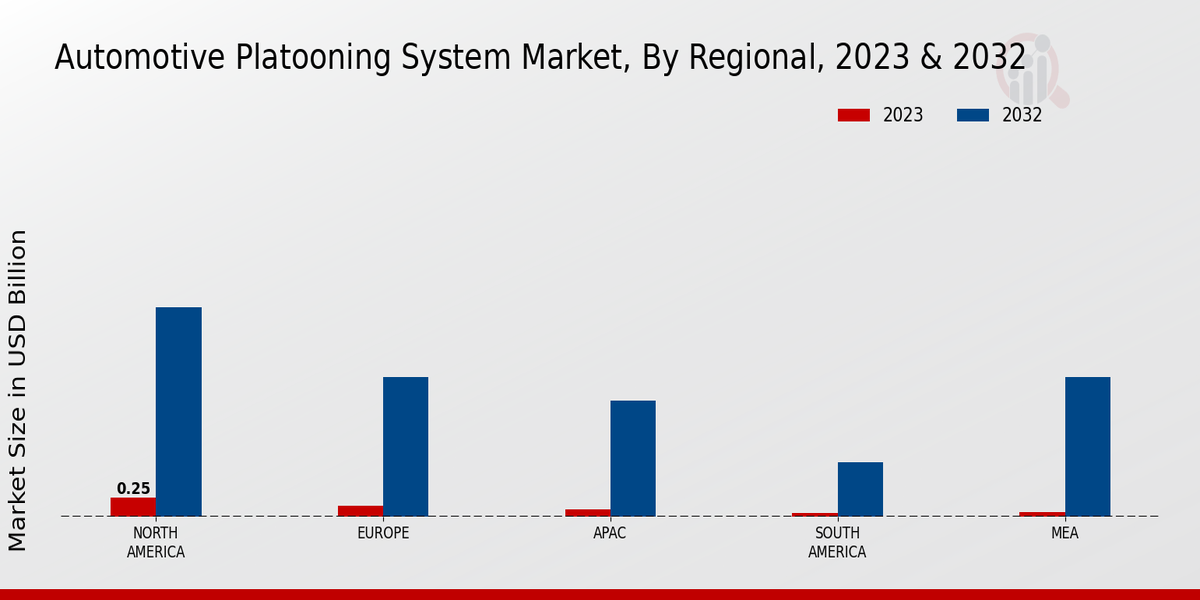 Automotive Platooning System Market, By Regional, 2023 & 2032

2023
2032

Market Size in USD Billion

0.25

NORTH AMERICA
EUROPE
APAC
SOUTH AMERICA
MEA