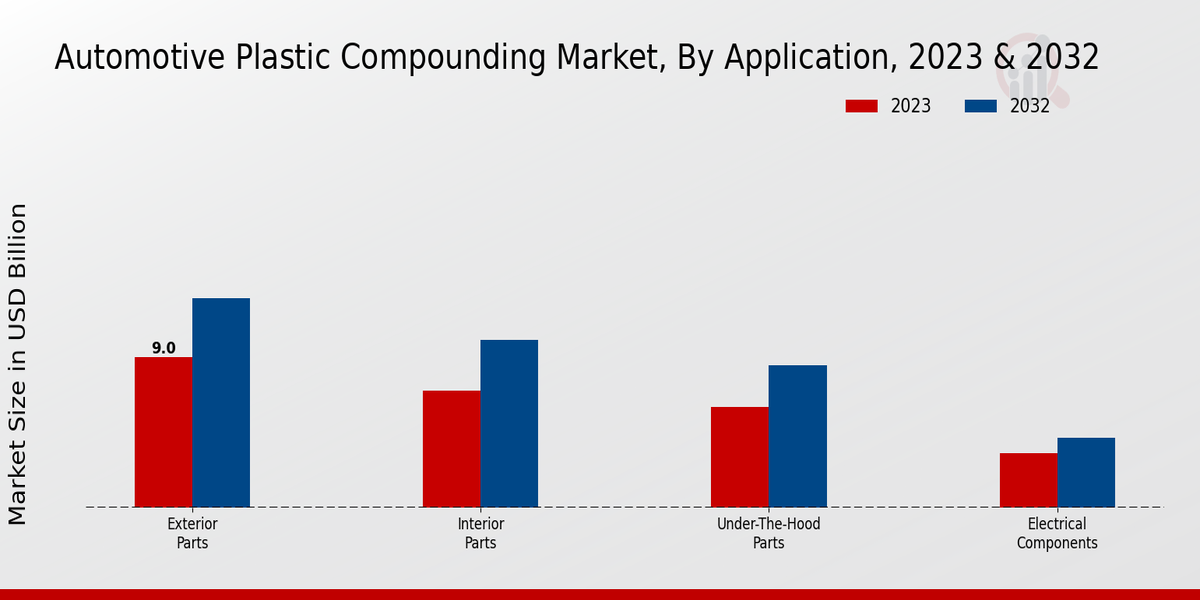 Automotive Plastic Compounding Market, By Application, 2023 & 2032

2023
2032

Market Size in USD Billion

9.0

Exterior Parts

Interior Parts

Under-The-Hood Parts

Electrical Components