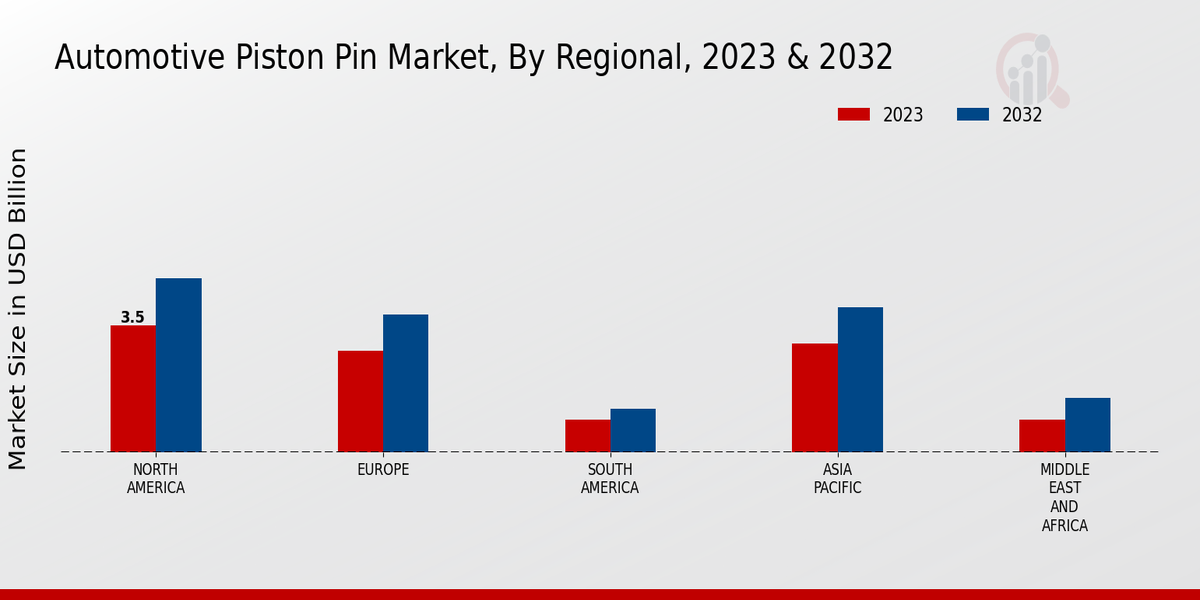 Automotive Piston Pin Market, By Regional, 2023 & 2032

2023
2032

Market Size in USD Billion

3.5

NORTH AMERICA
EUROPE
SOUTH AMERICA
ASIA PACIFIC
MIDDLE EAST AND AFRICA