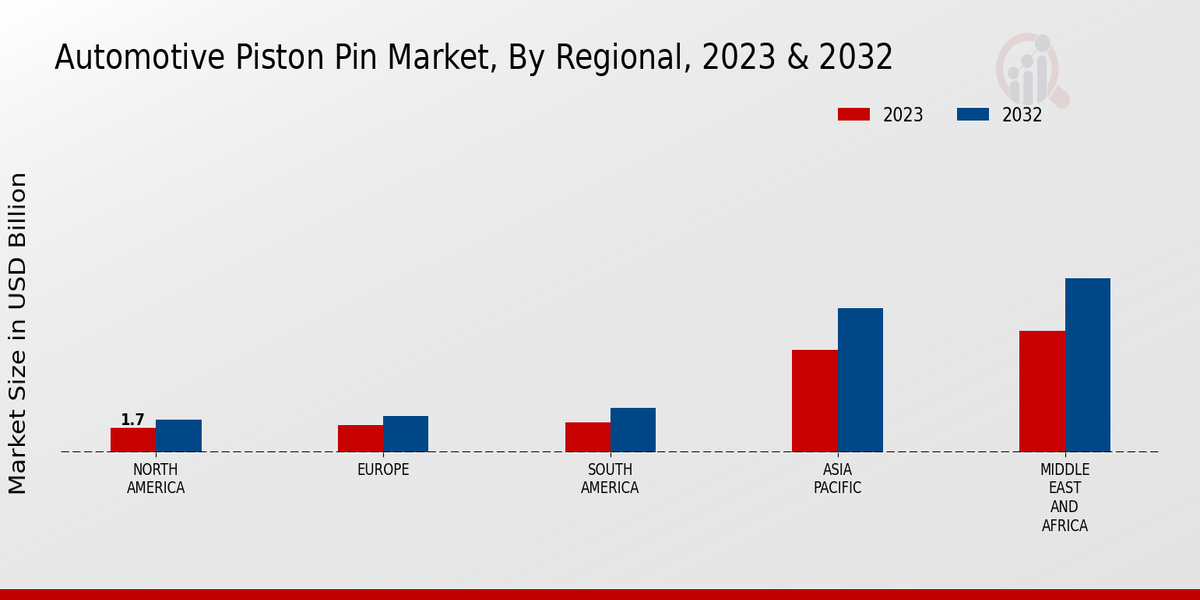 Automotive Piston Pin Market, By Regional, 2023 & 2032

2023 2032

Market Size in USD Billion

1.7

NORTH AMERICA

EUROPE

SOUTH AMERICA

ASIA PACIFIC

MIDDLE EAST AND AFRICA