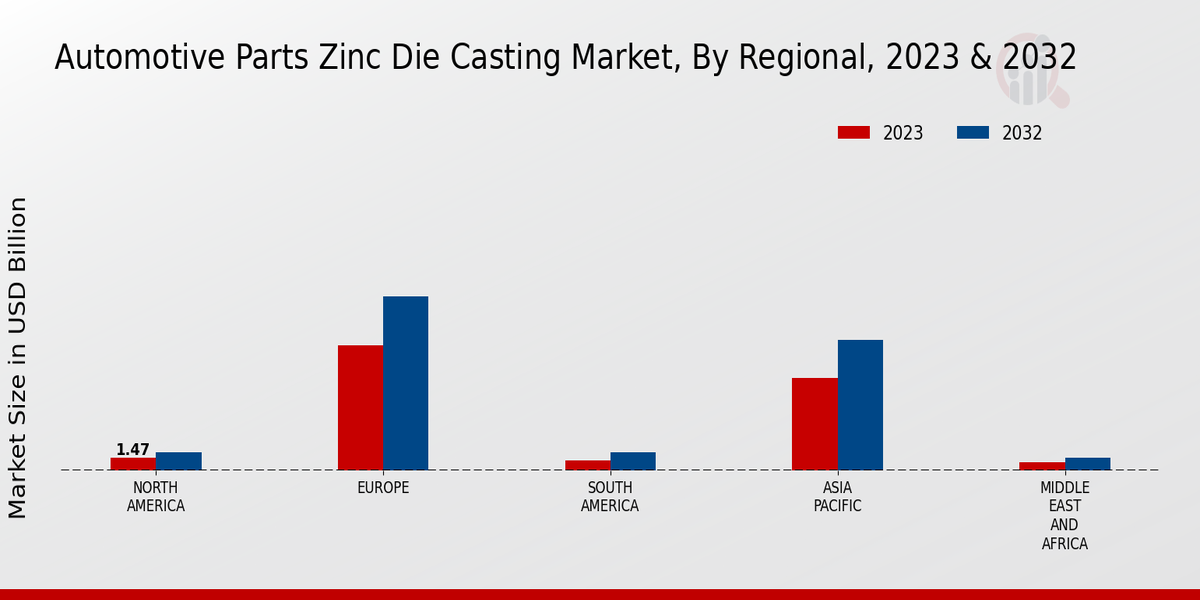 Automotive Parts Zinc Die Casting Market, By Regional, 2023 & 2032

2023
2032

Market Size in USD Billion

1.47

NORTH AMERICA
EUROPE
SOUTH AMERICA
ASIA PACIFIC
MIDDLE EAST AND AFRICA