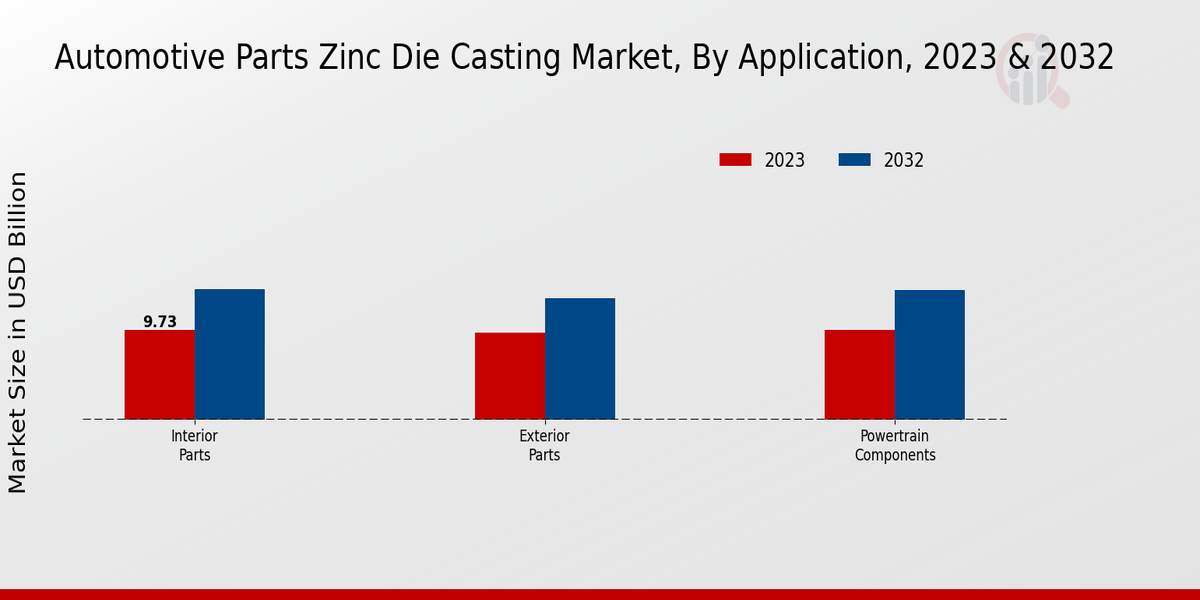 Automotive Parts Zinc Die Casting Market, By Application, 2023 & 2032

2023
2032

Market Size in USD Billion

9.73

Interior Parts

Exterior Parts

Powertrain Components