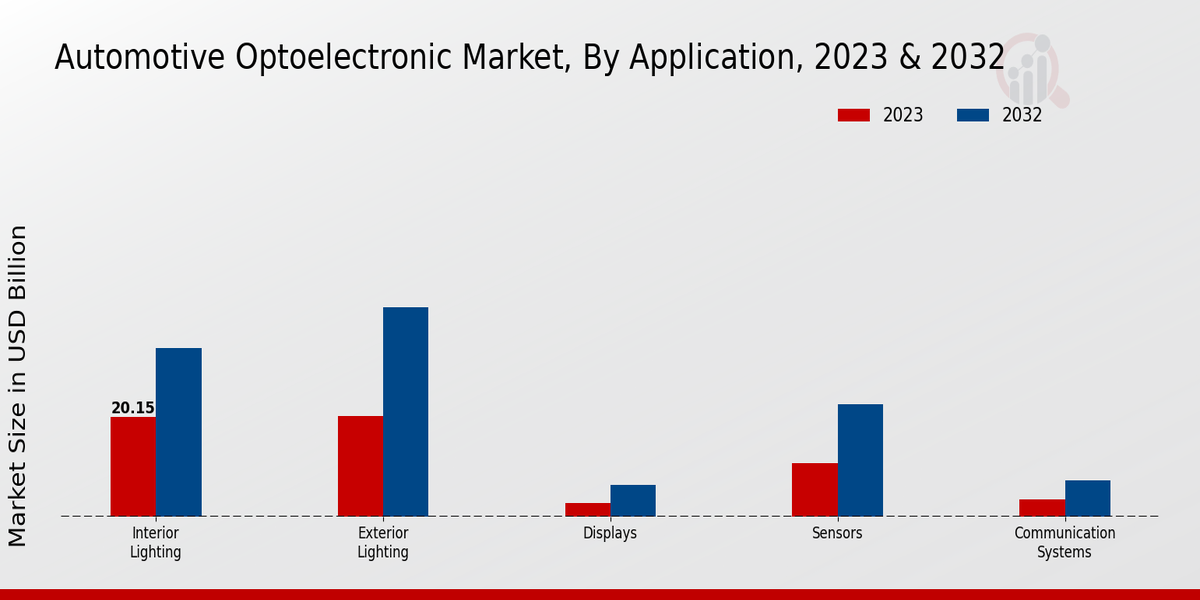 Automotive Optoelectronic Market, By Application, 2023 & 2032

2023
2032

Market Size in USD Billion

20.15

Interior Lighting
Exterior Lighting
Displays
Sensors
Communication Systems