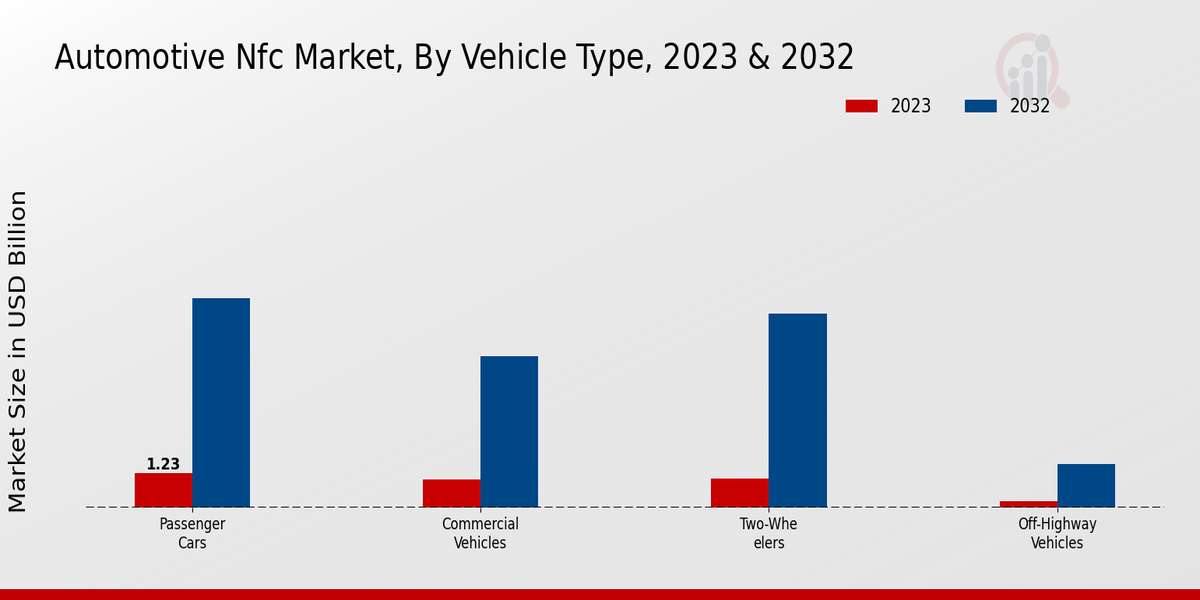 Automotive Nfc Market, By Vehicle Type, 2023 & 2032

2023
2032

Market Size in USD Billion

1.23

Passenger Cars

Commercial Vehicles

Two-Whe elers

Off-Highway Vehicles