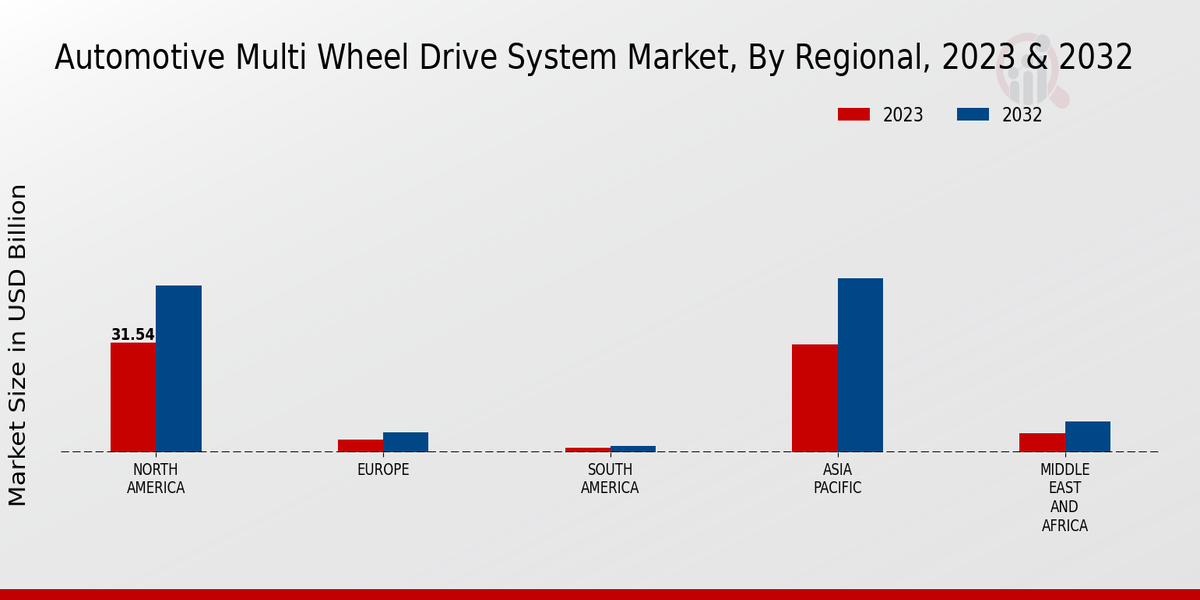 Automotive Multi Wheel Drive System Market, By Regional, 2023 & 2032

2023 2032

Market Size in USD Billion

31.54

NORTH AMERICA

EUROPE

SOUTH AMERICA

ASIA PACIFIC

MIDDLE EAST AND AFRICA