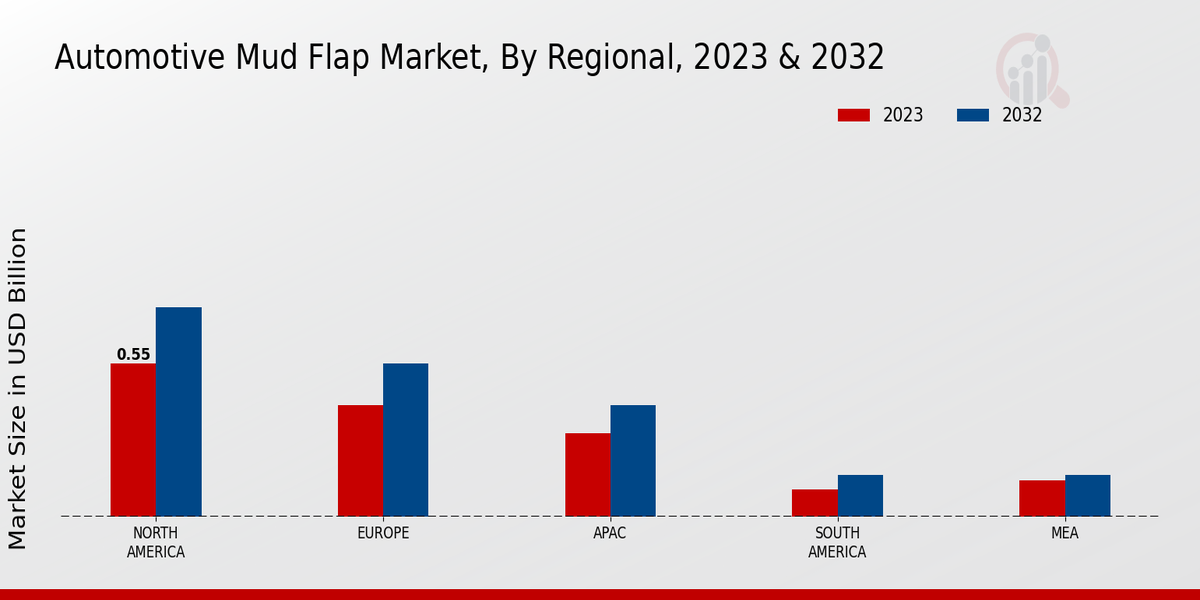 Automotive Mud Flap Market, By Regional, 2023 & 2032

2023
2032

Market Size in USD Billion

0.55

NORTH AMERICA
EUROPE
APAC
SOUTH AMERICA
MEA