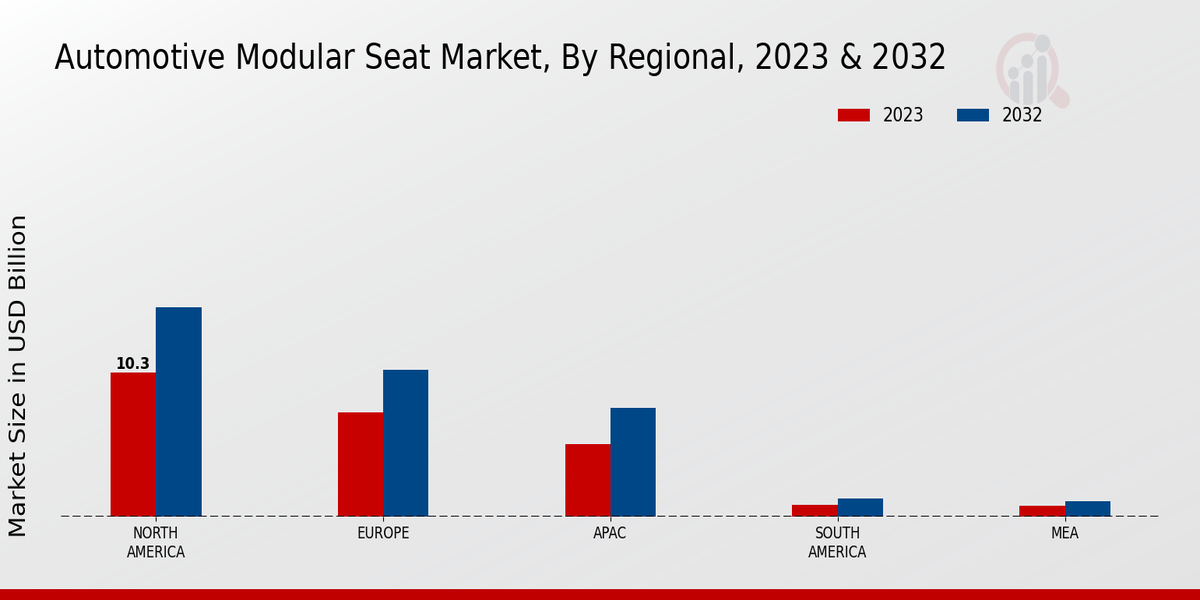 Automotive Modular Seat Market, By Regional, 2023 & 2032

2023
2032

Market Size in USD Billion

10.3

NORTH AMERICA
EUROPE
APAC
SOUTH AMERICA
MEA