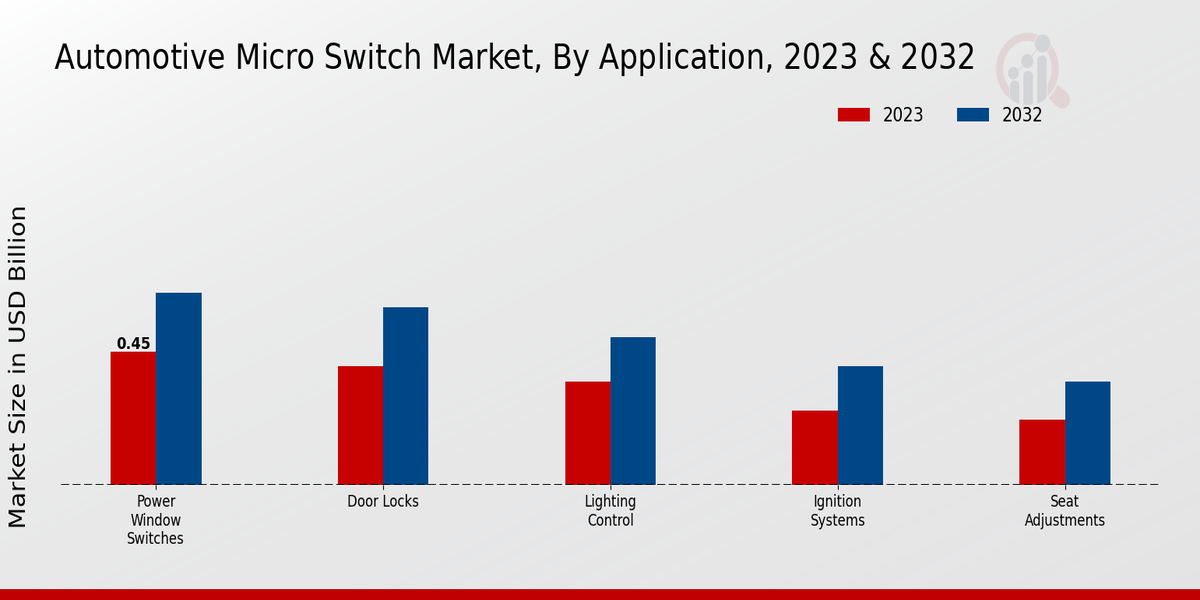 Automotive Micro Switch Market, By Application, 2023 & 2032

2023
2032

Market Size in USD Billion

0.45

Power Window Switches
Door Locks
Lighting Control
Ignition Systems
Seat Adjustments